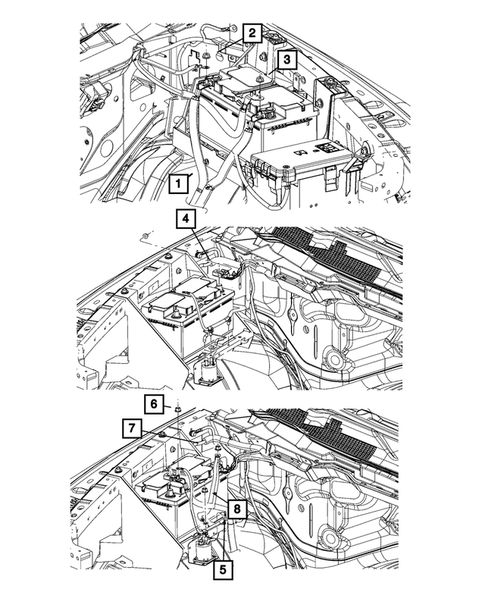 2
3
1
4
6
7
8
5