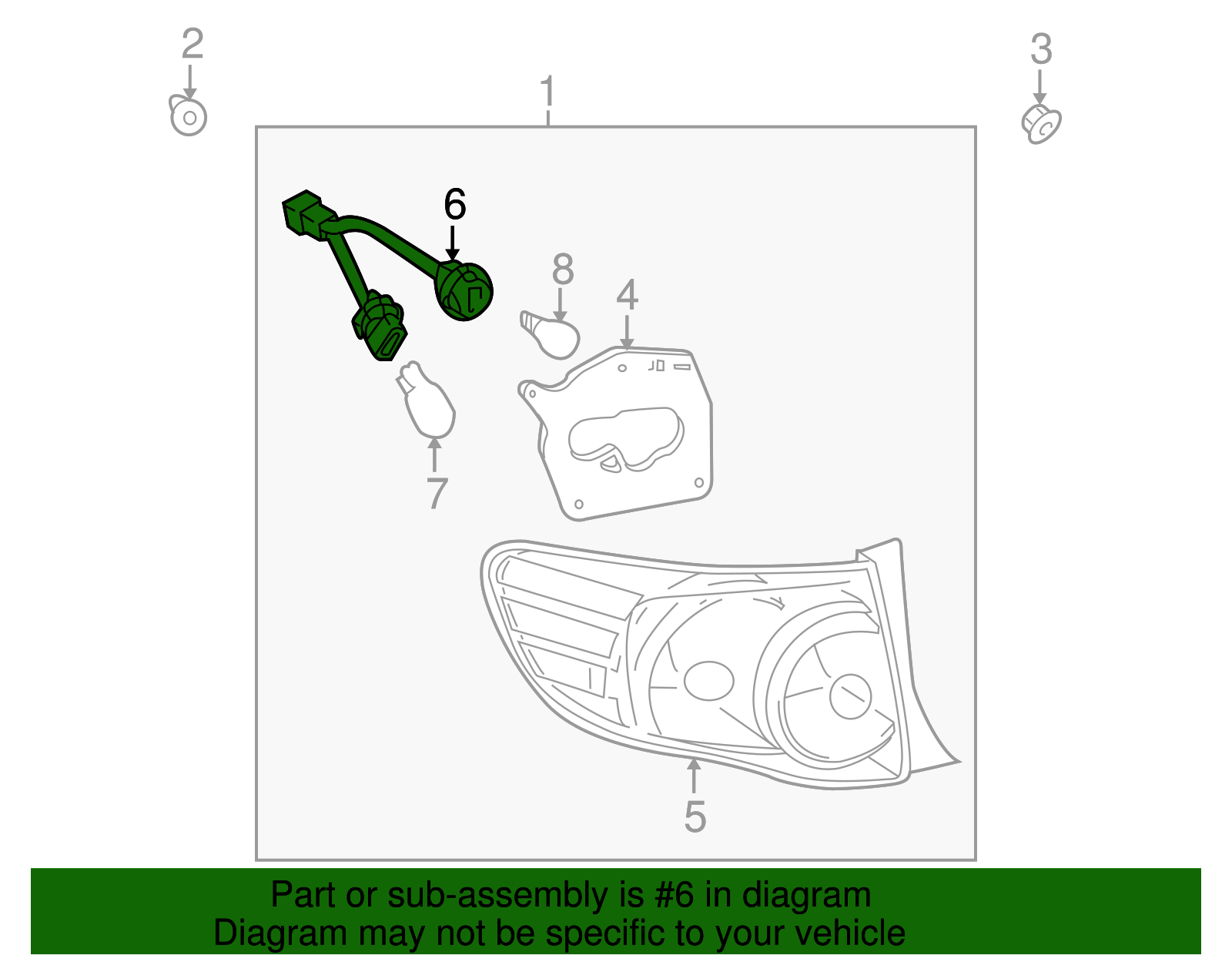 2
1
3
6
8
4
7
5
Part or sub-assembly is #6 in diagram
Diagram may not be specific to your vehicle