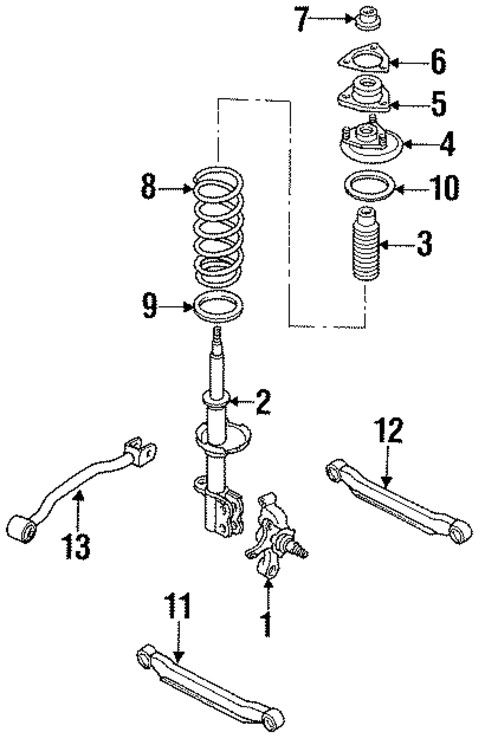 7
6
5
4
8
10
3
9
2
12
13
1
11