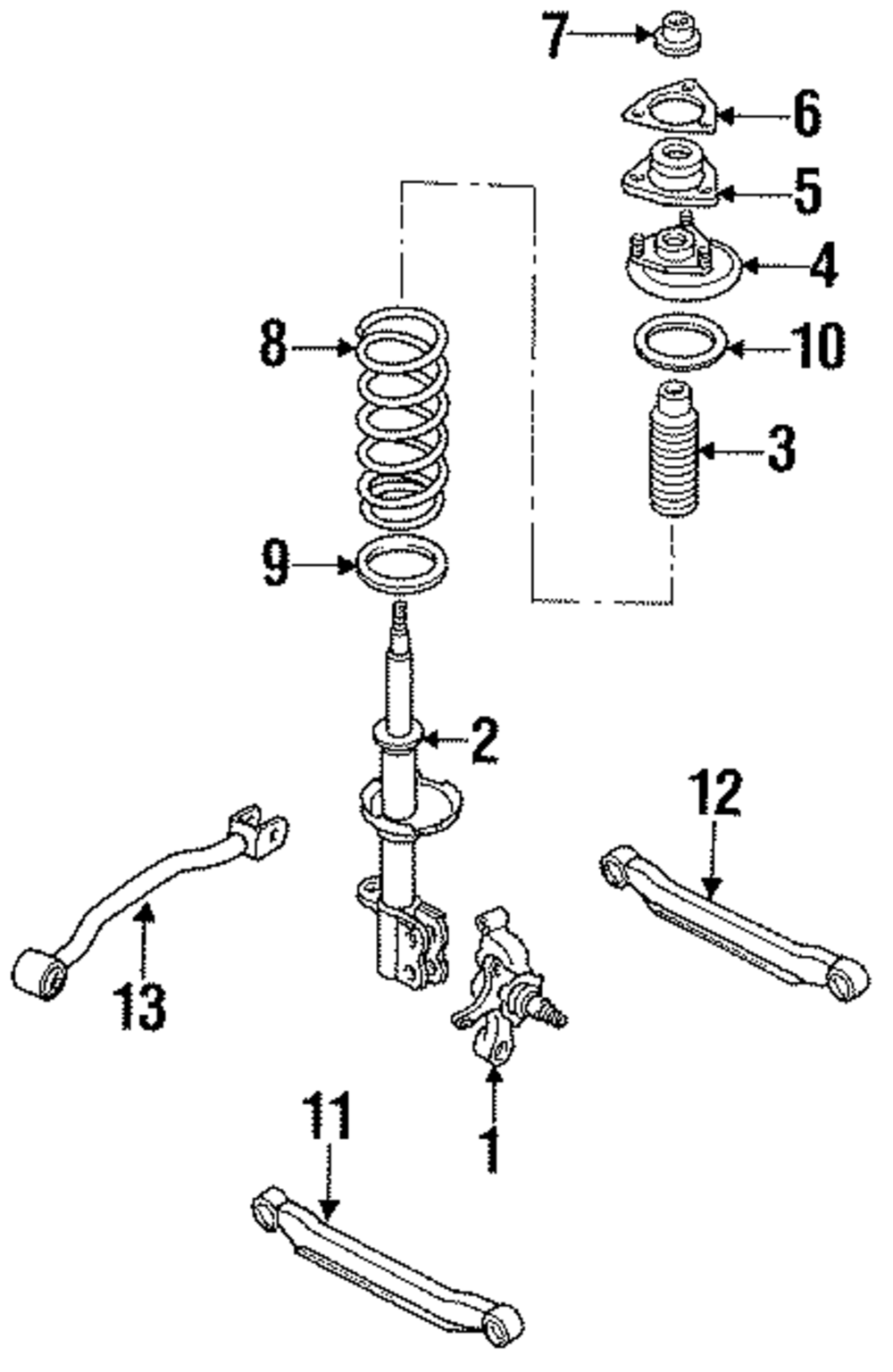 7
6
5
4
8
10
3
9
2
12
13
1
11