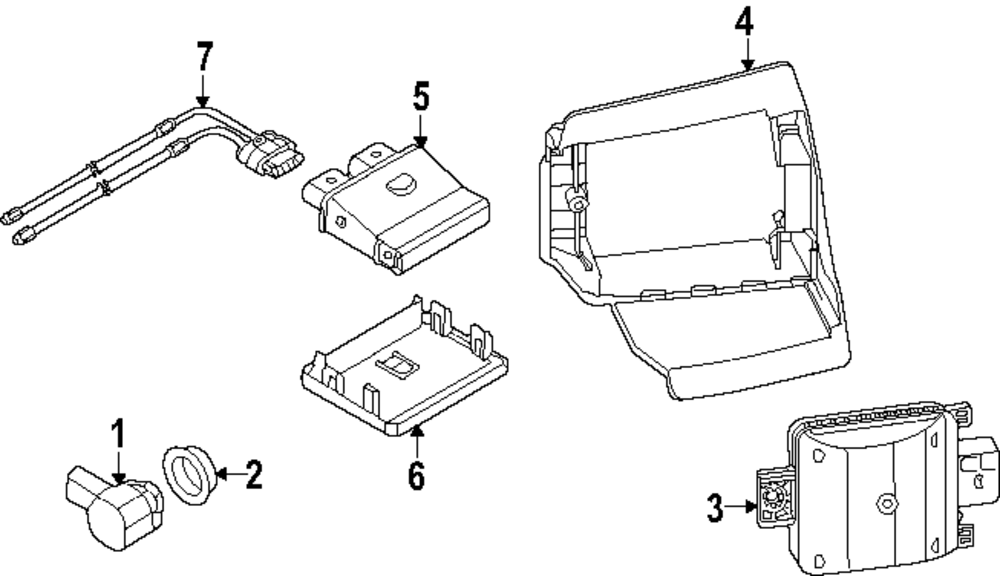 7
5
4
6
1
2
3