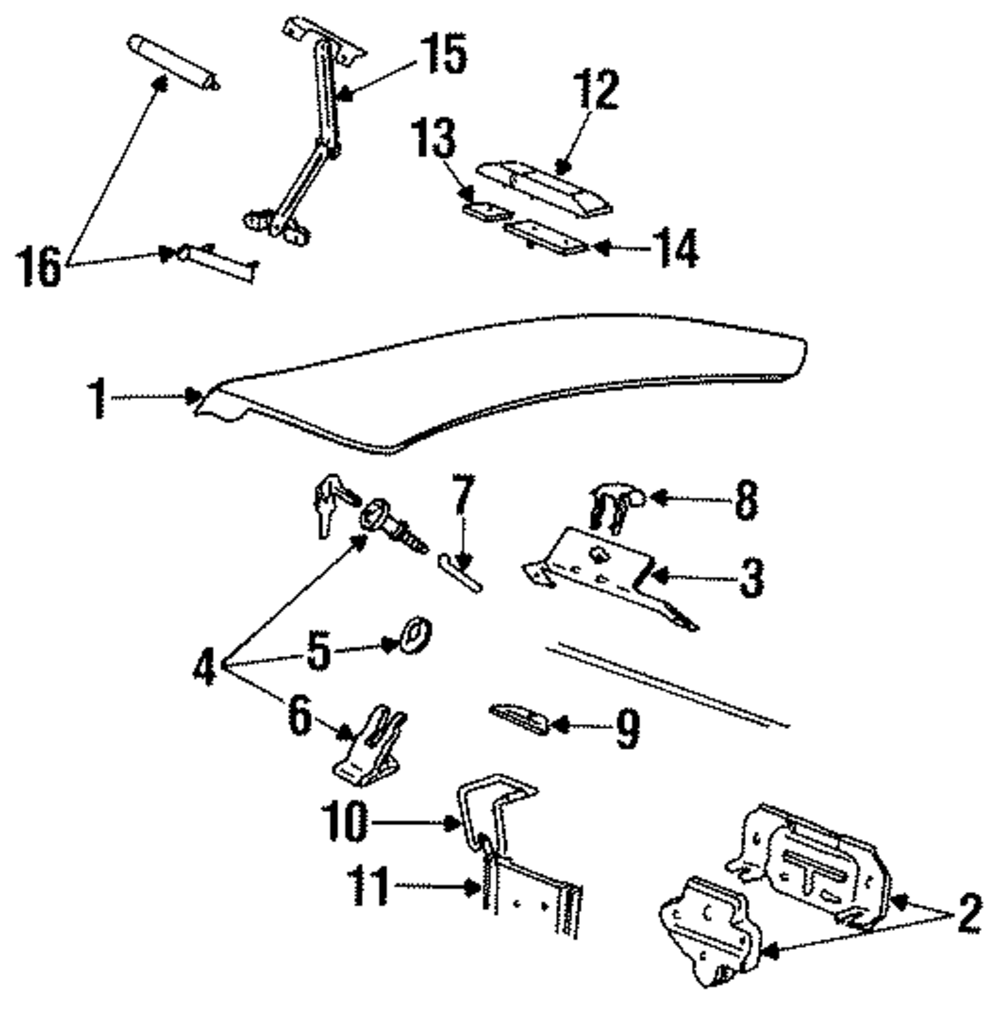 15
12
13
16
14
1
7
8
3
4
5
6
9
10
11
2