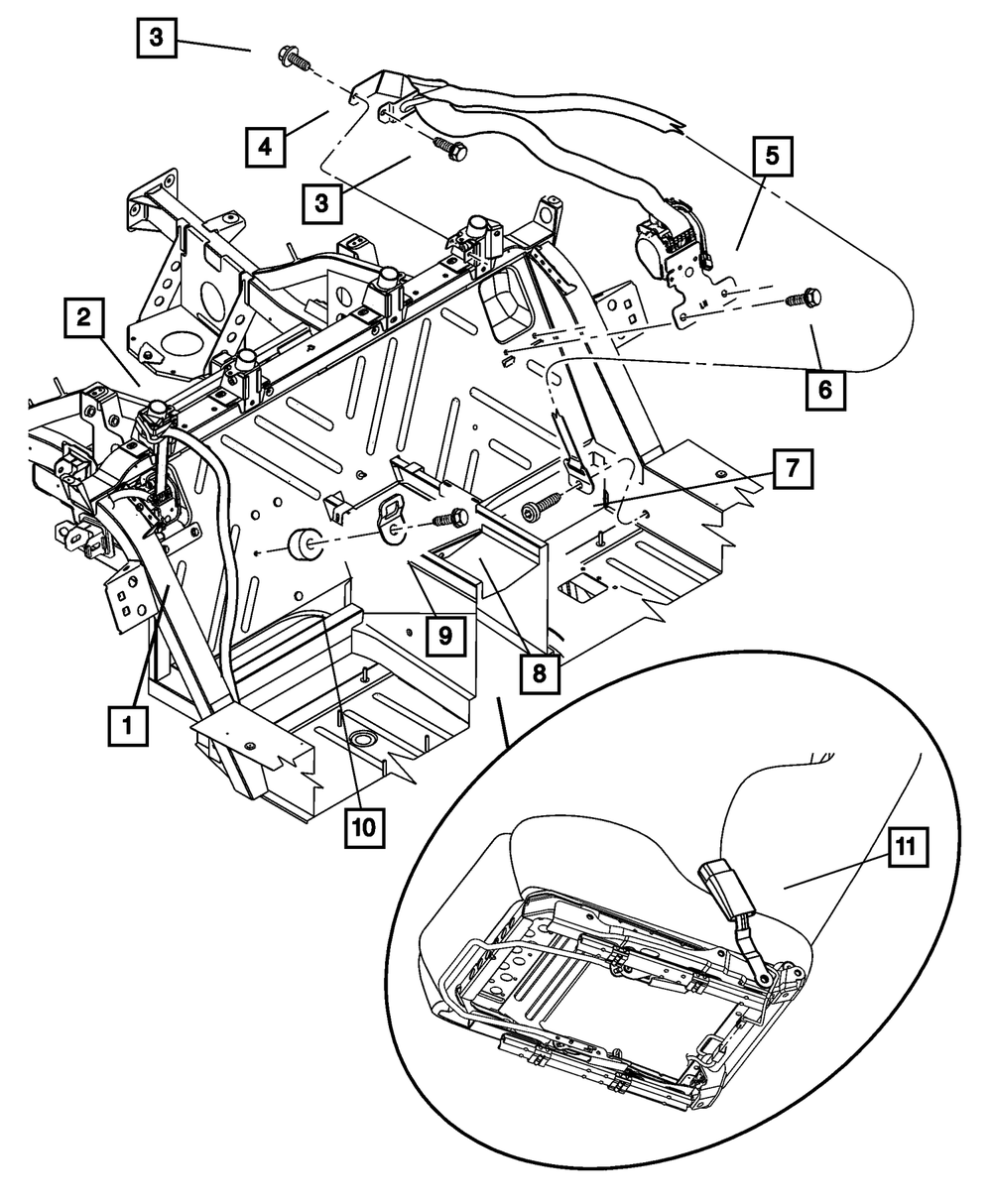 3
4
3
5
2
6
7
9
8
1
10
11