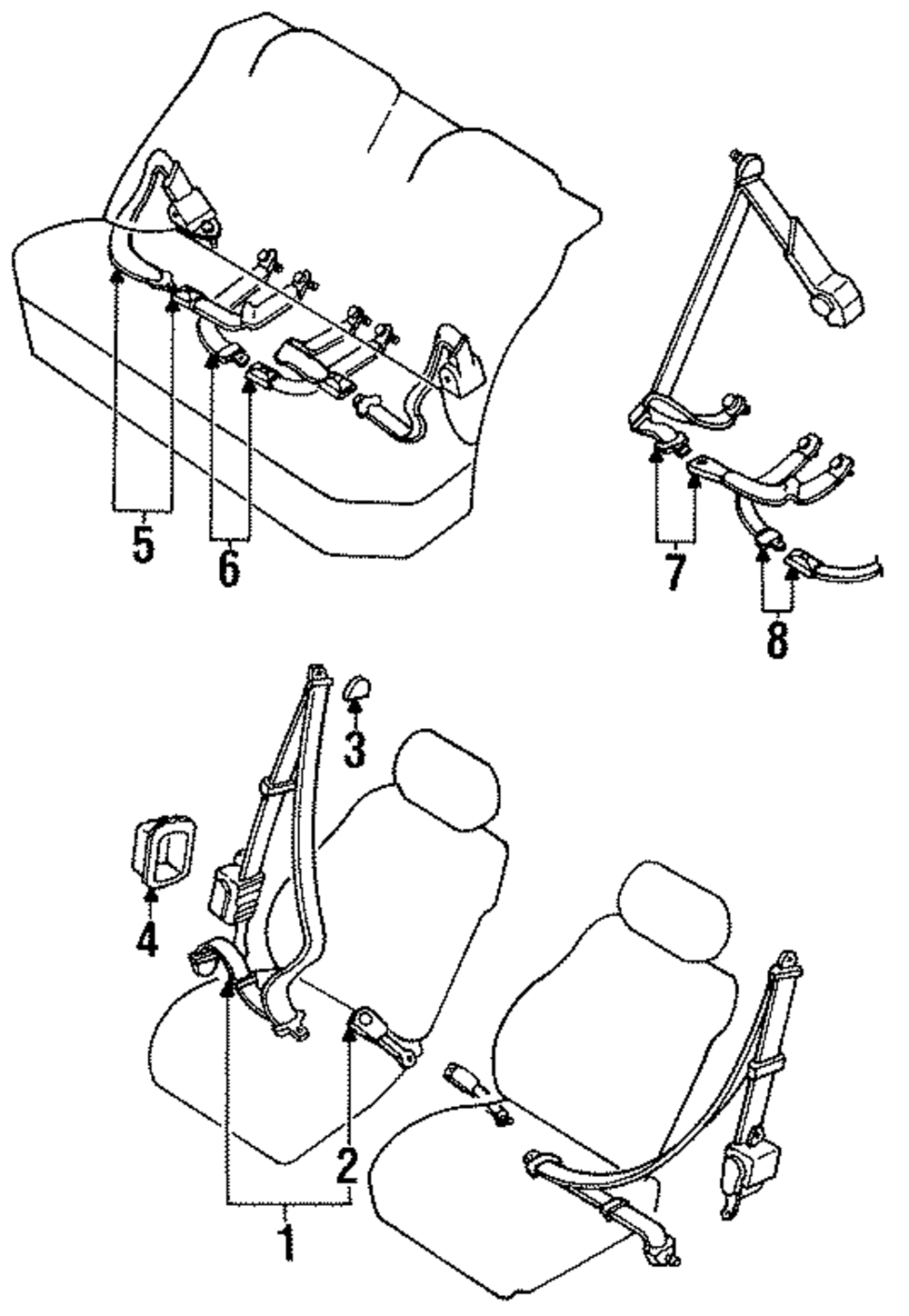 5
6
7
8
3
4
2
1