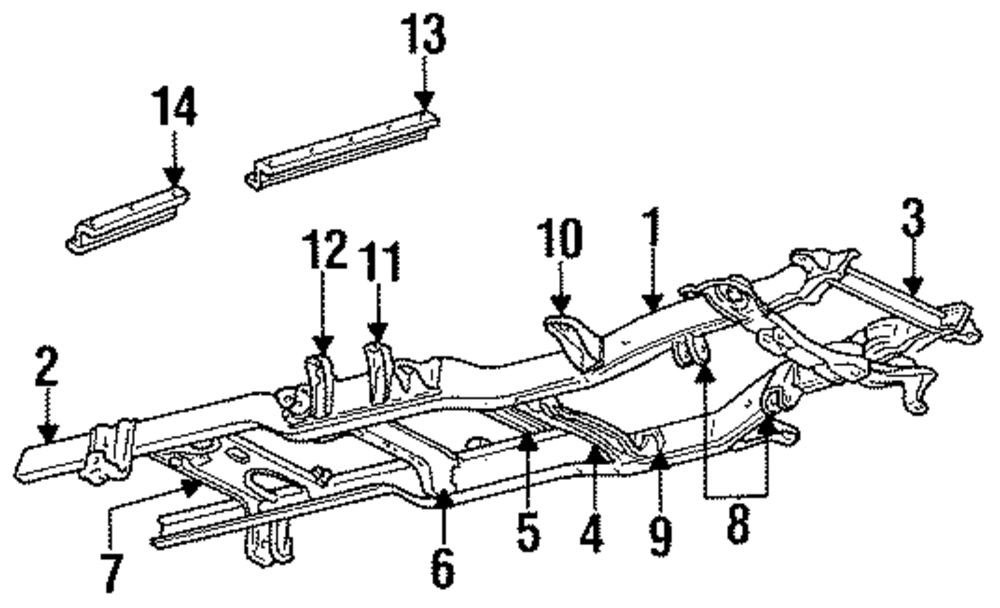 13
14
12
11
10
1
3
2
7
6
5
4
9
8