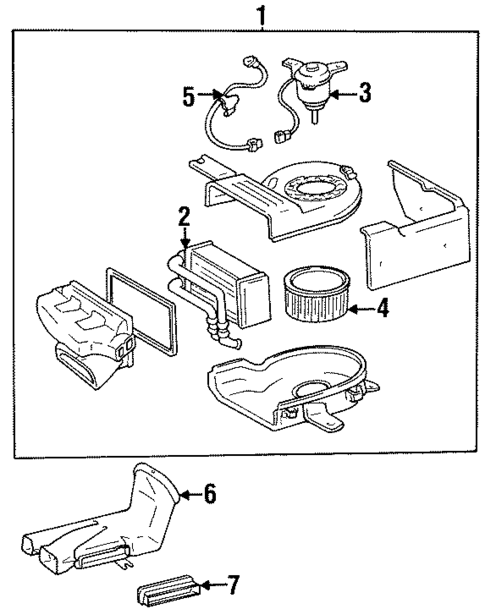 1
5
3
2
4
6
7