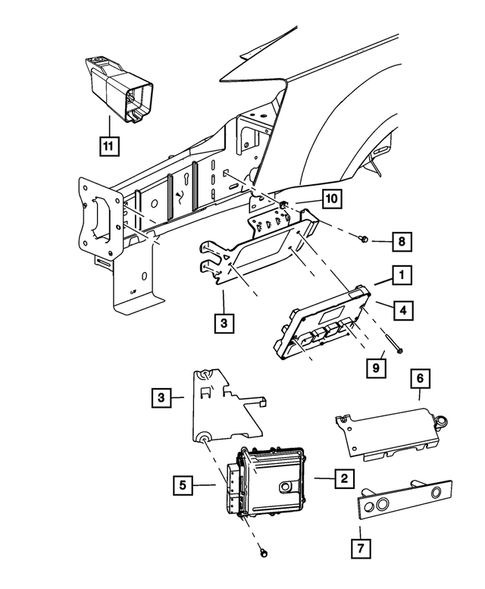 11
10
8
1
4
3
9
6
3
5
2
7