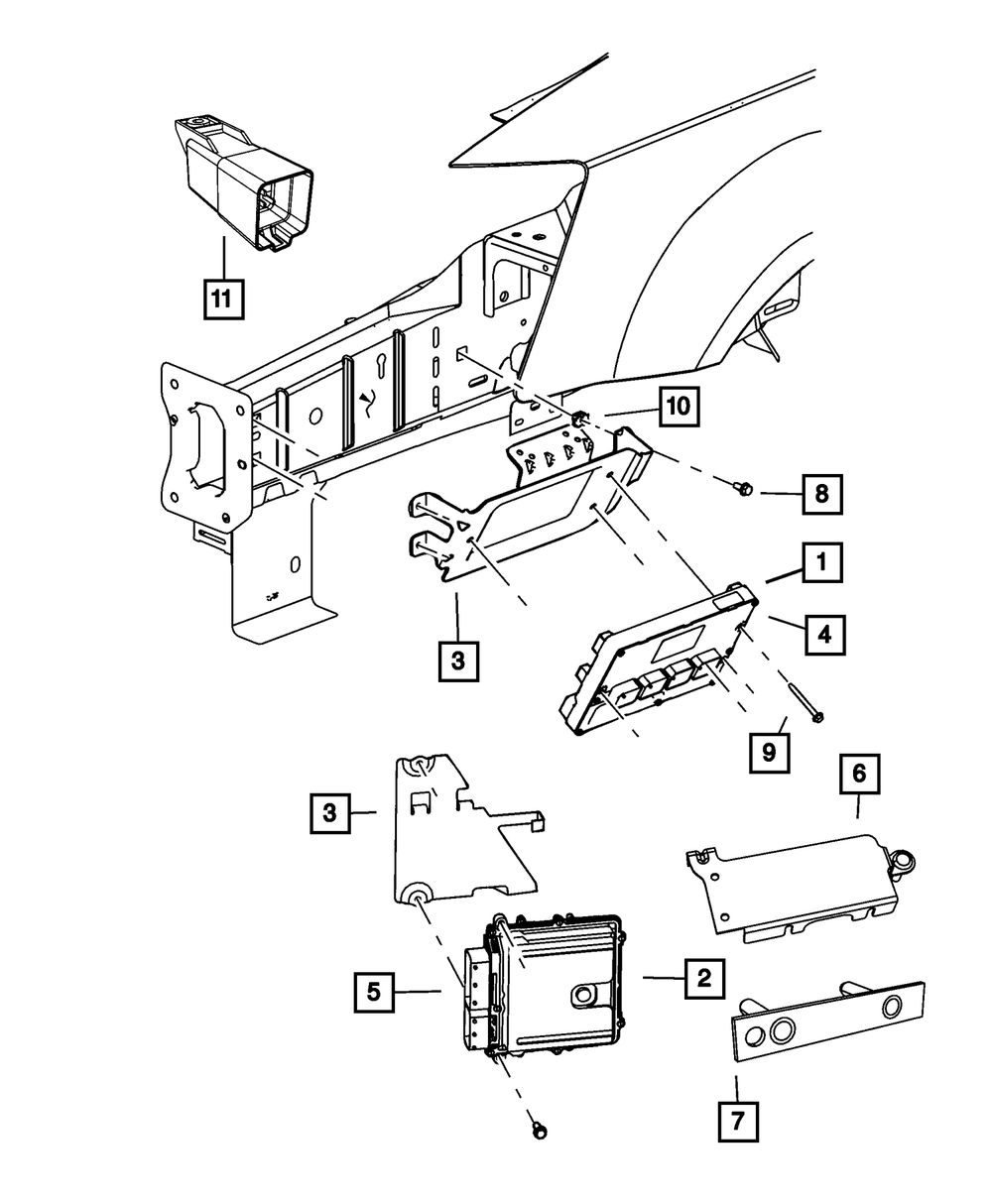 11
10
8
1
4
3
9
6
3
5
2
7