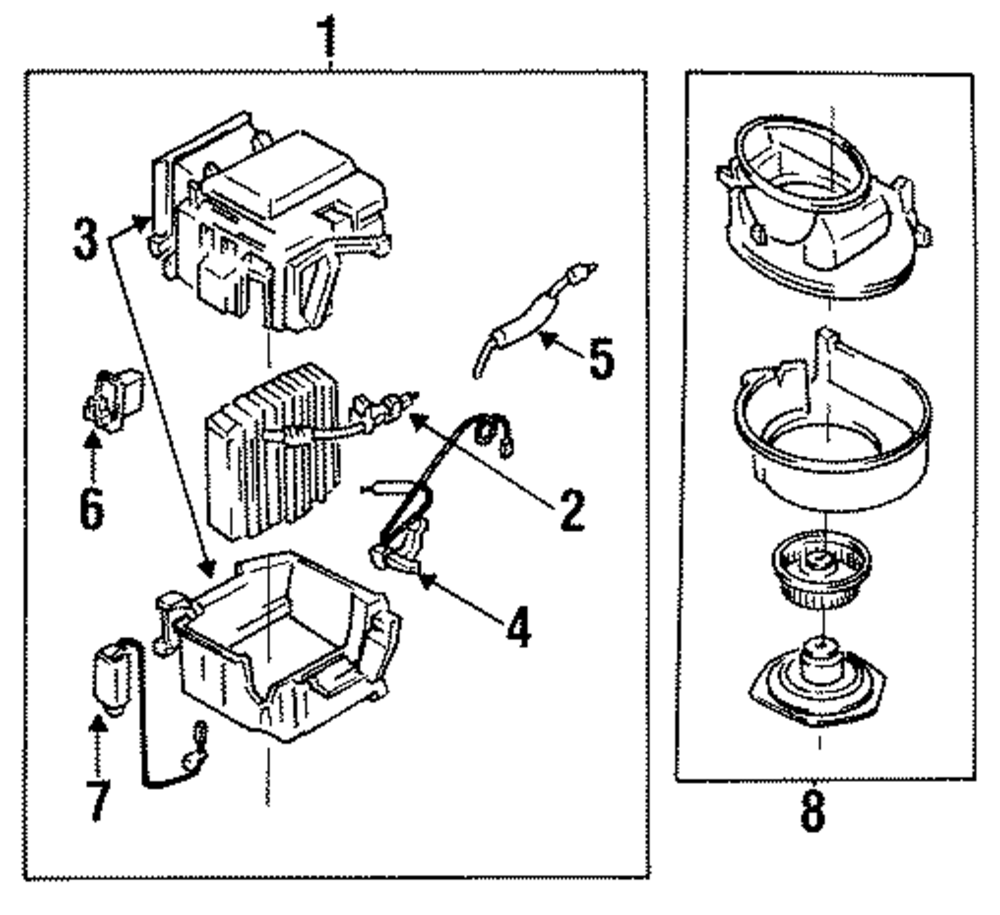 1
3
5
6
2
4
7
8