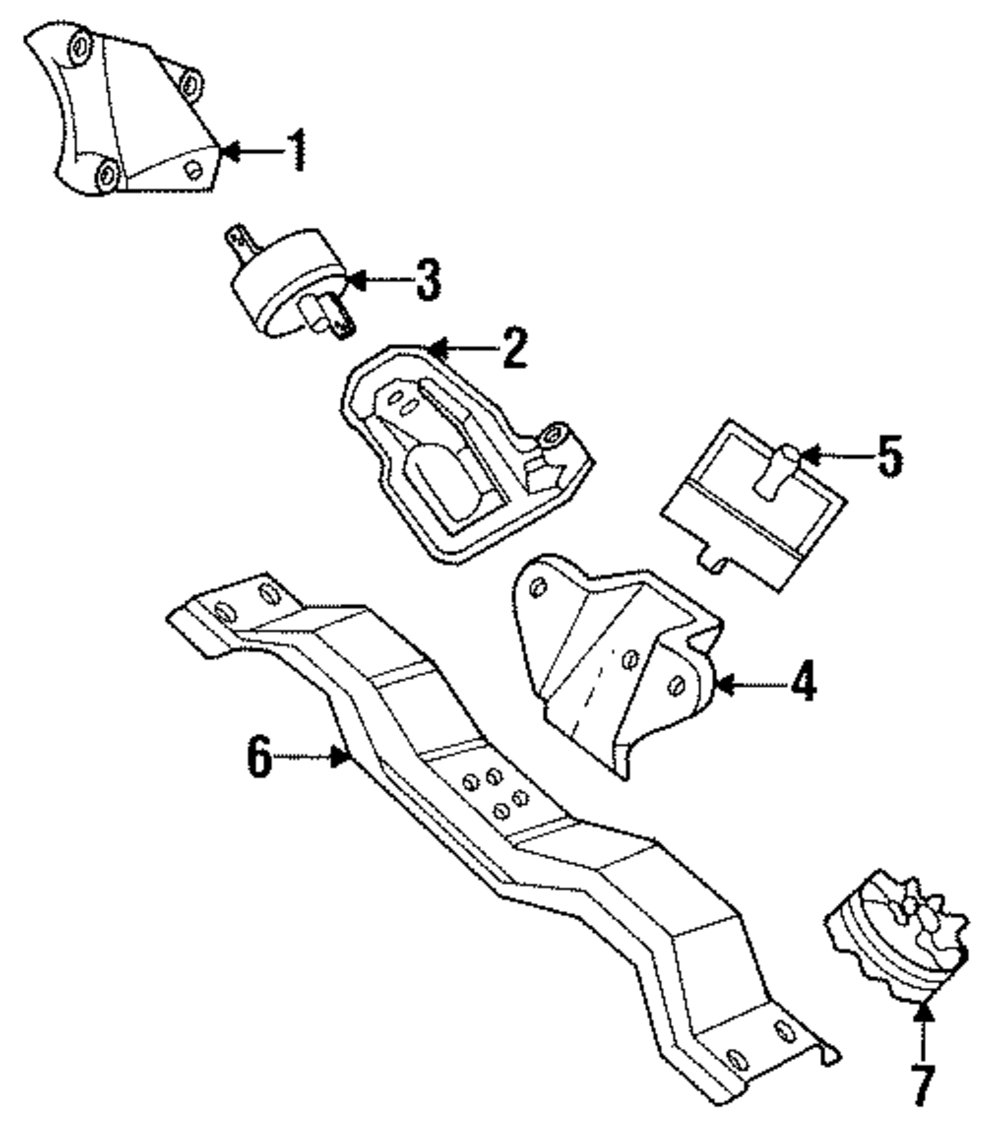 1
3
2
5
4
6
7