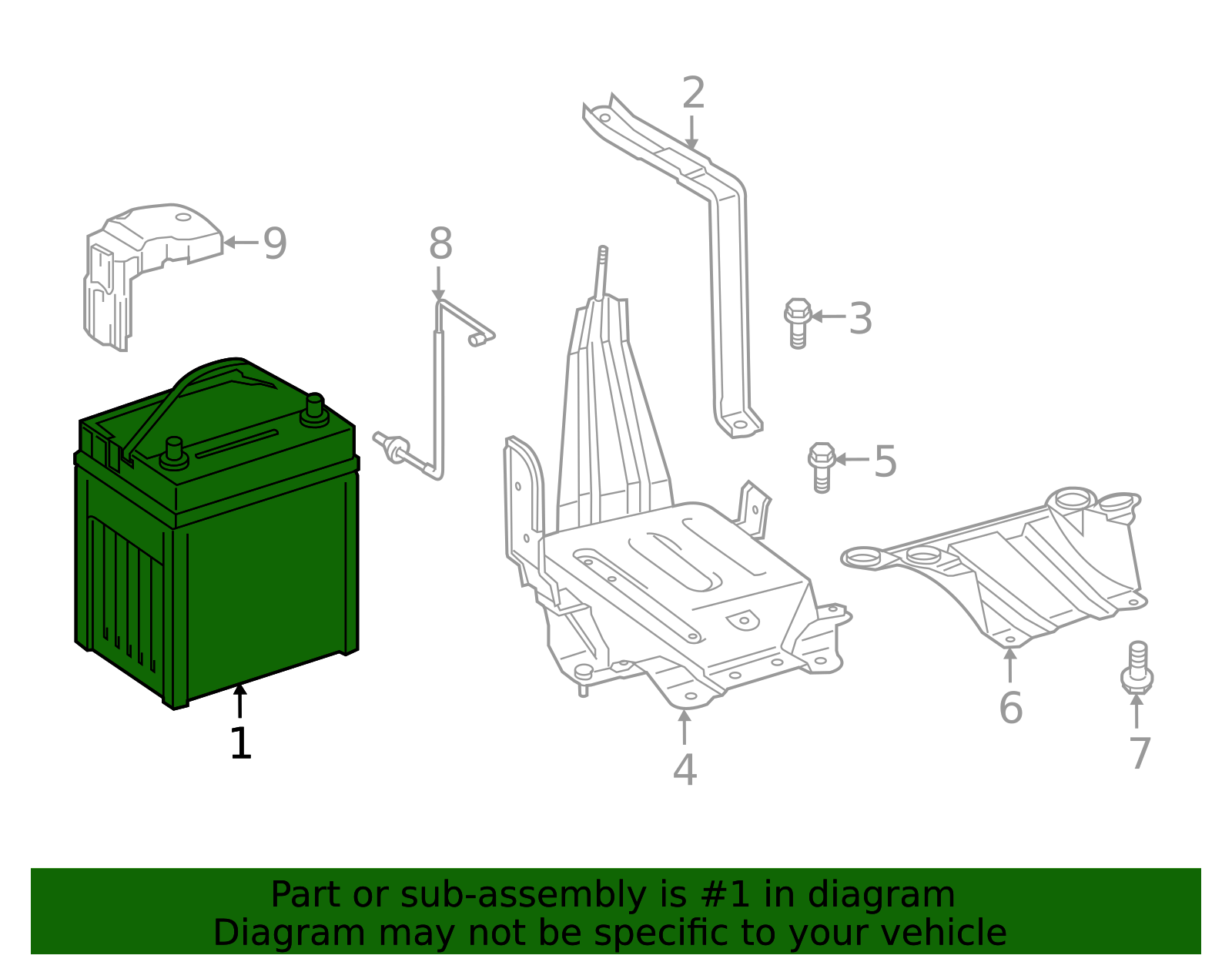 2
9
8
3
5
1
4
6
7

Part or sub-assembly is #1 in diagram
Diagram may not be specific to your vehicle