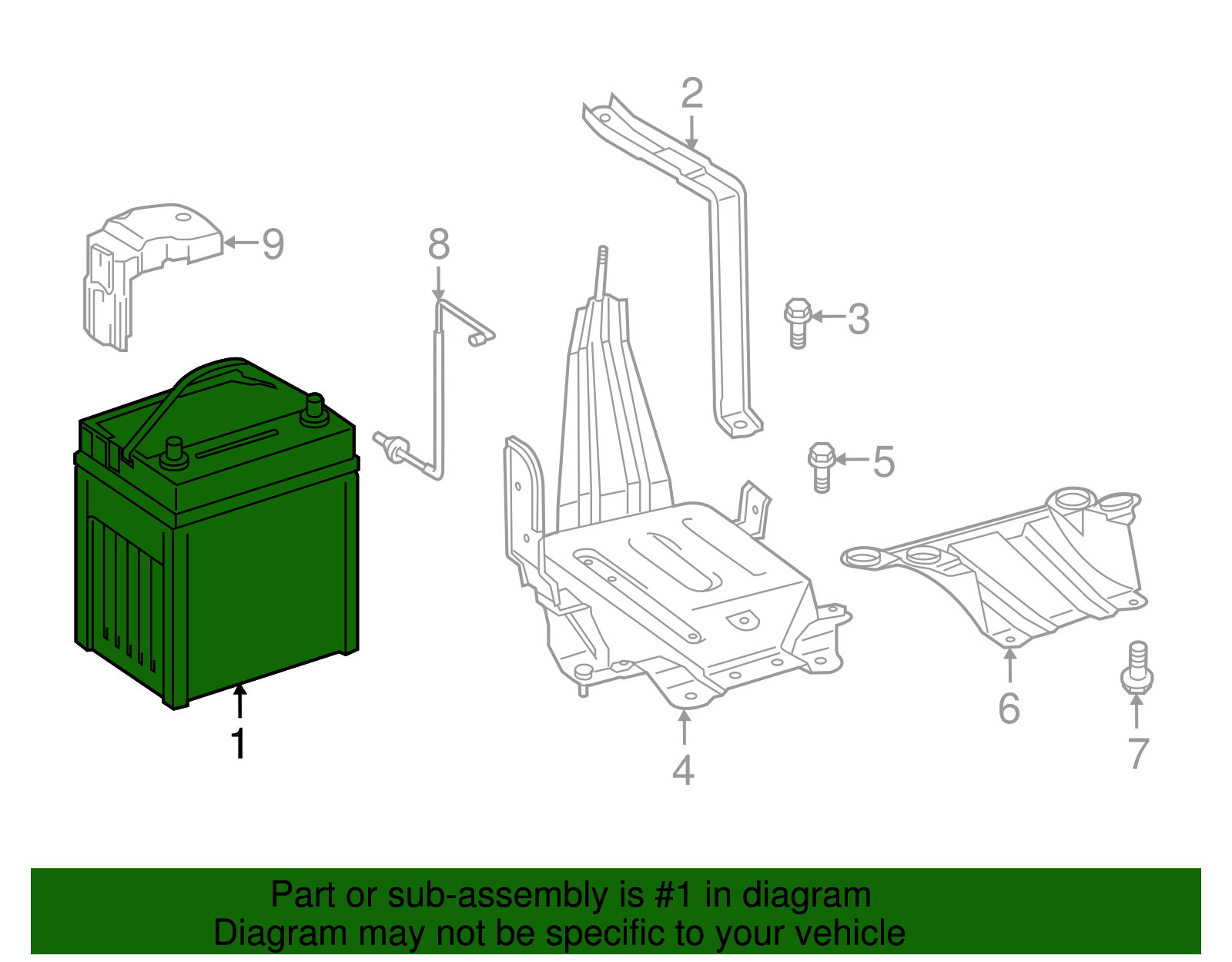 2

9

8

3

5

1

4

6

7

Part or sub-assembly is #1 in diagram
Diagram may not be specific to your vehicle