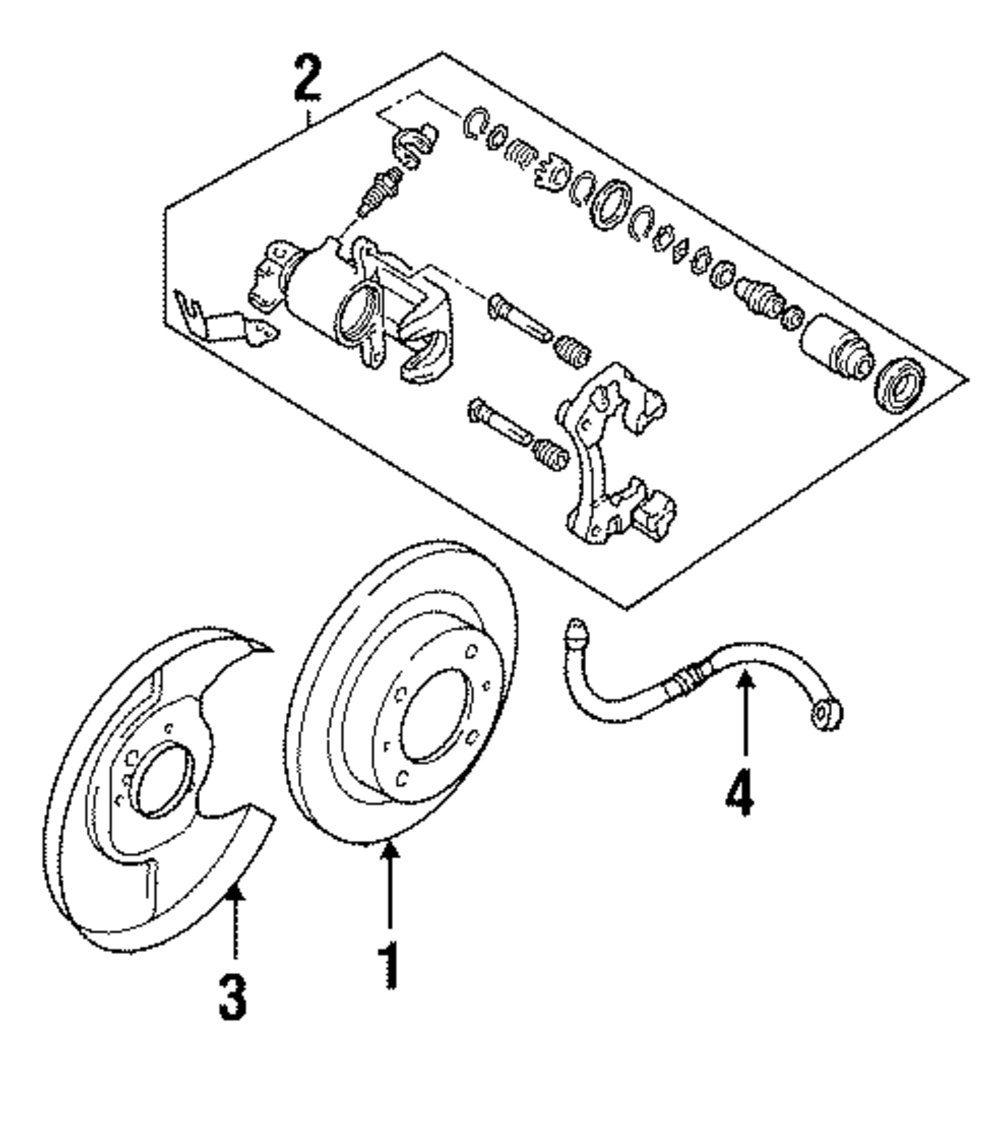 2

4

3

1