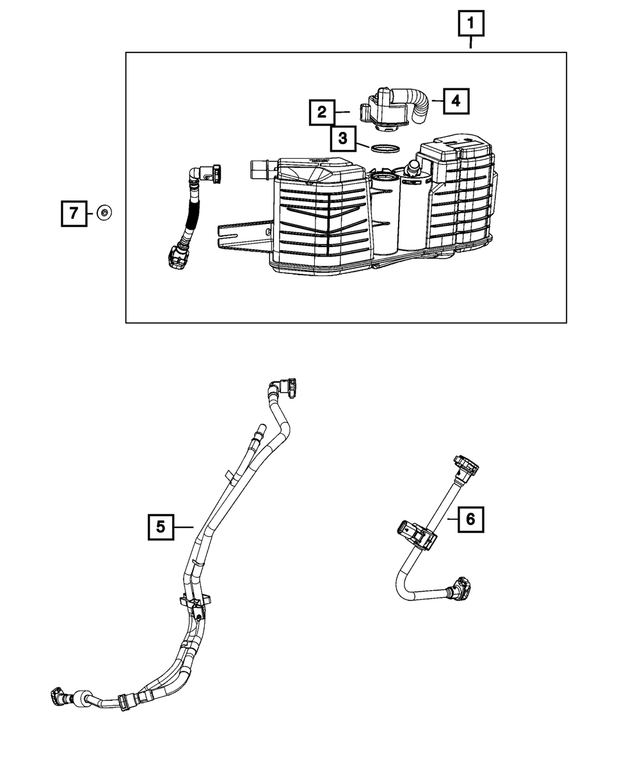 1
2
4
3
7
5
6