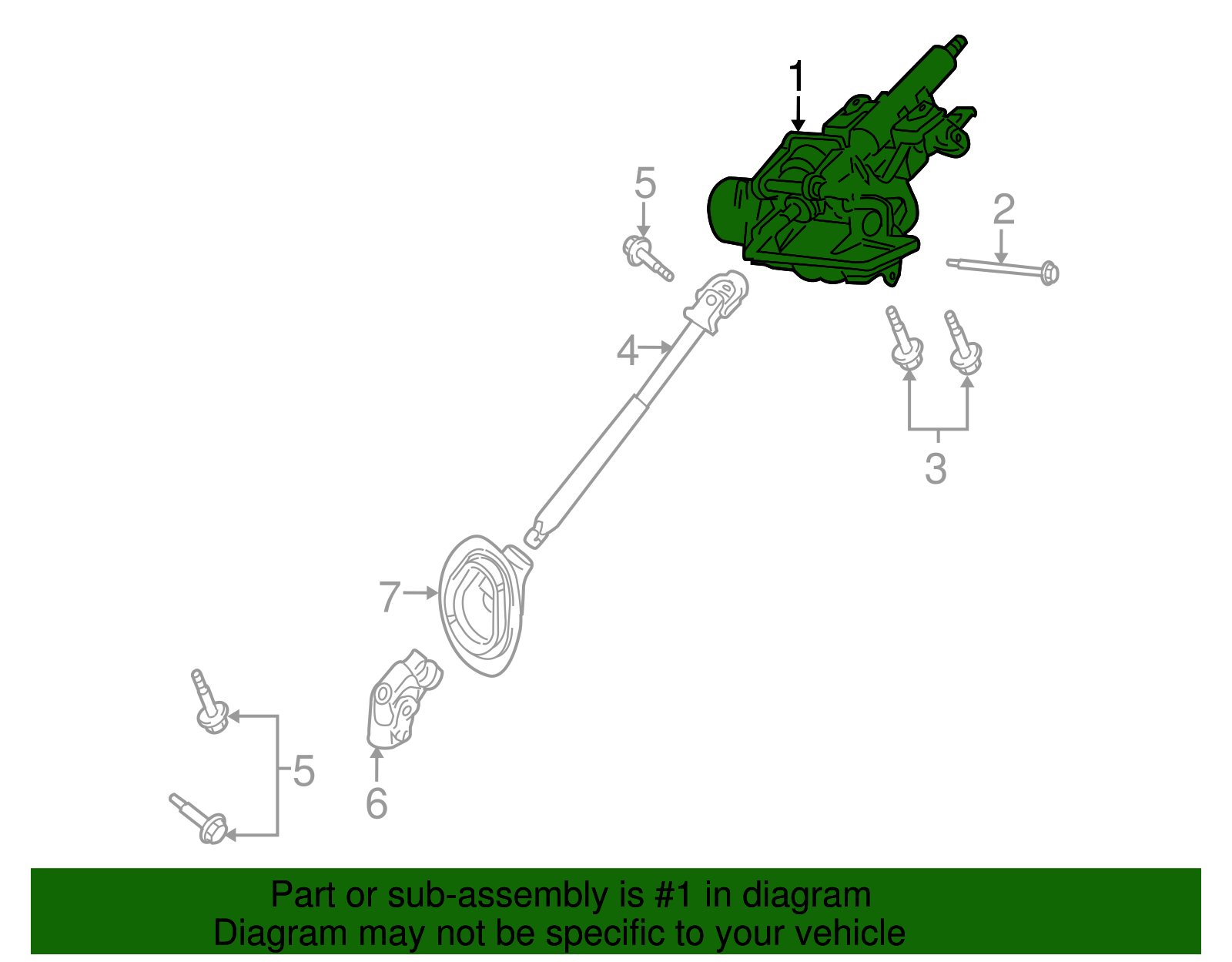 1
5
2
4
3
7
5
6
Part or sub-assembly is #1 in diagram
Diagram may not be specific to your vehicle