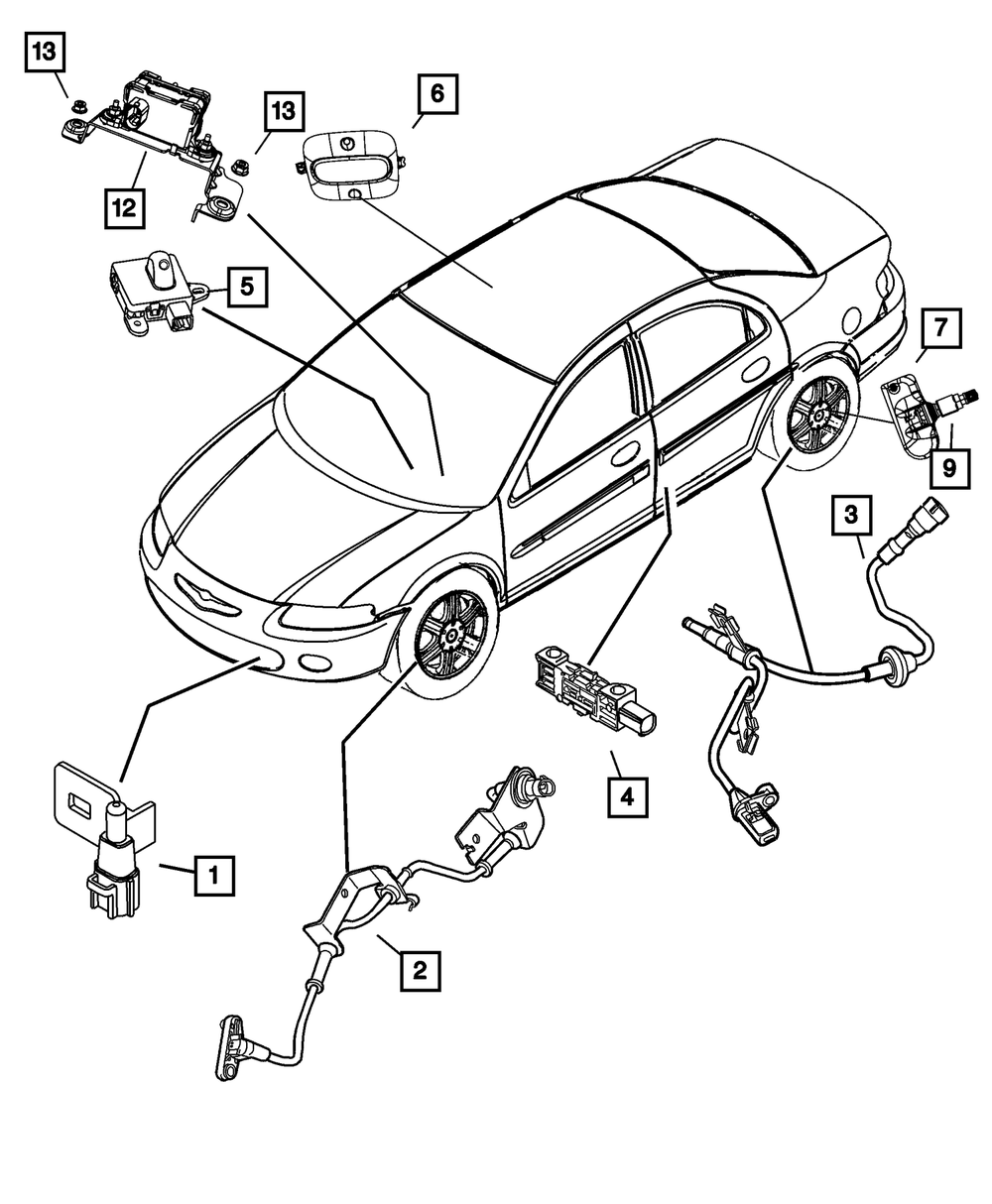 13
13
6
12
5
7
9
3
4
1
2