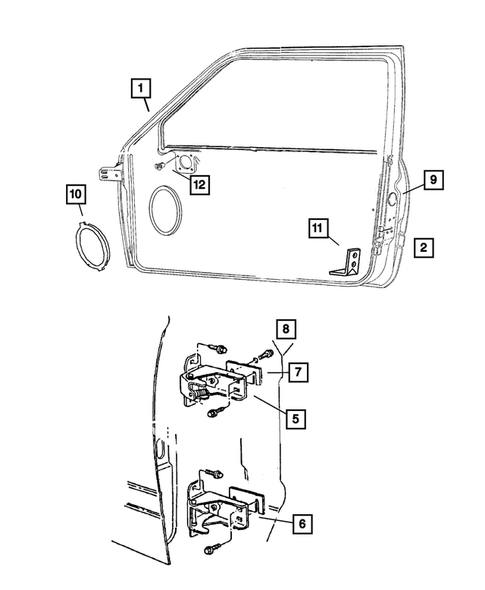 1
12
9
10
11
2
8
7
5
6