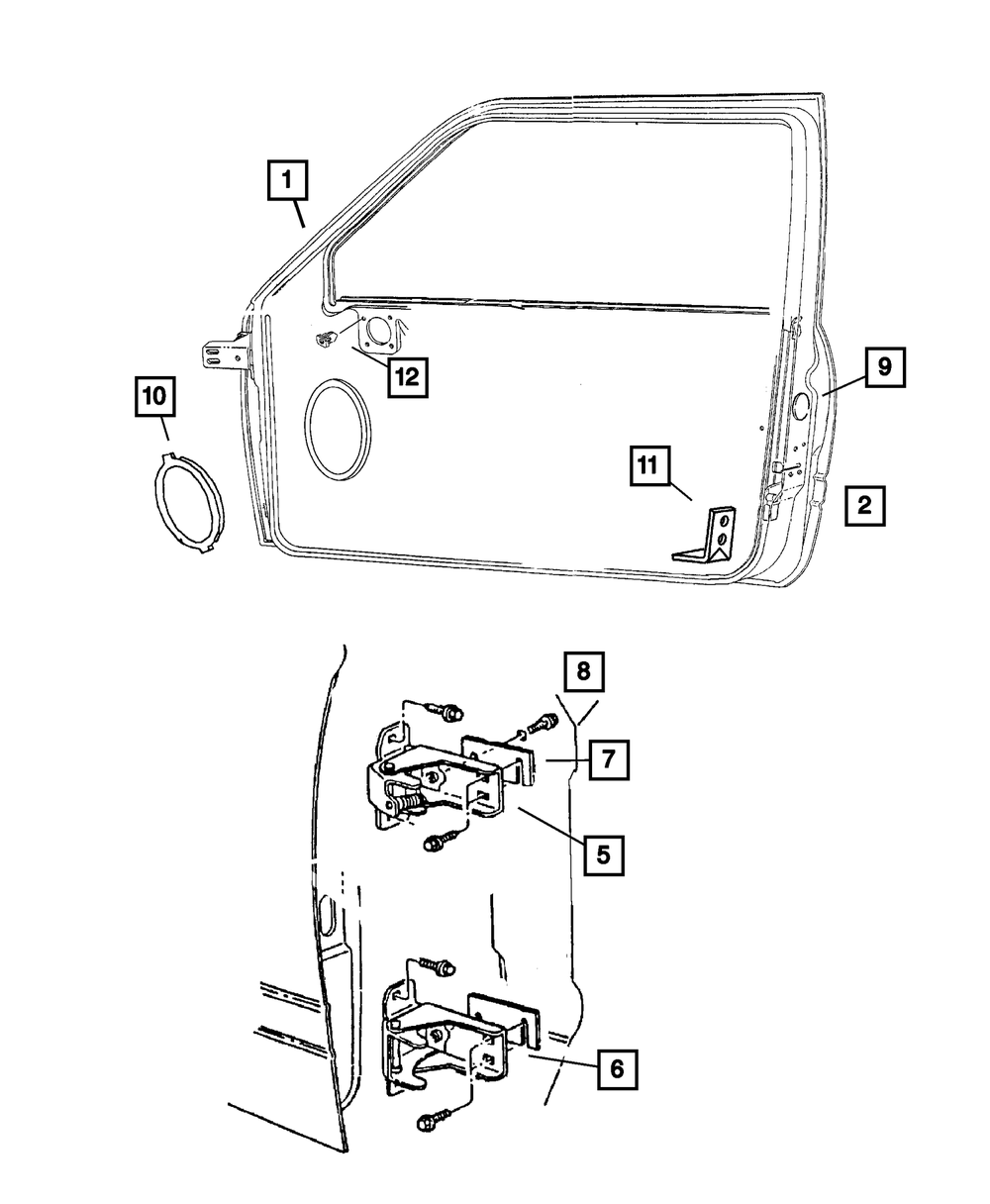 1
12
10
9
11
2
8
7
5
6