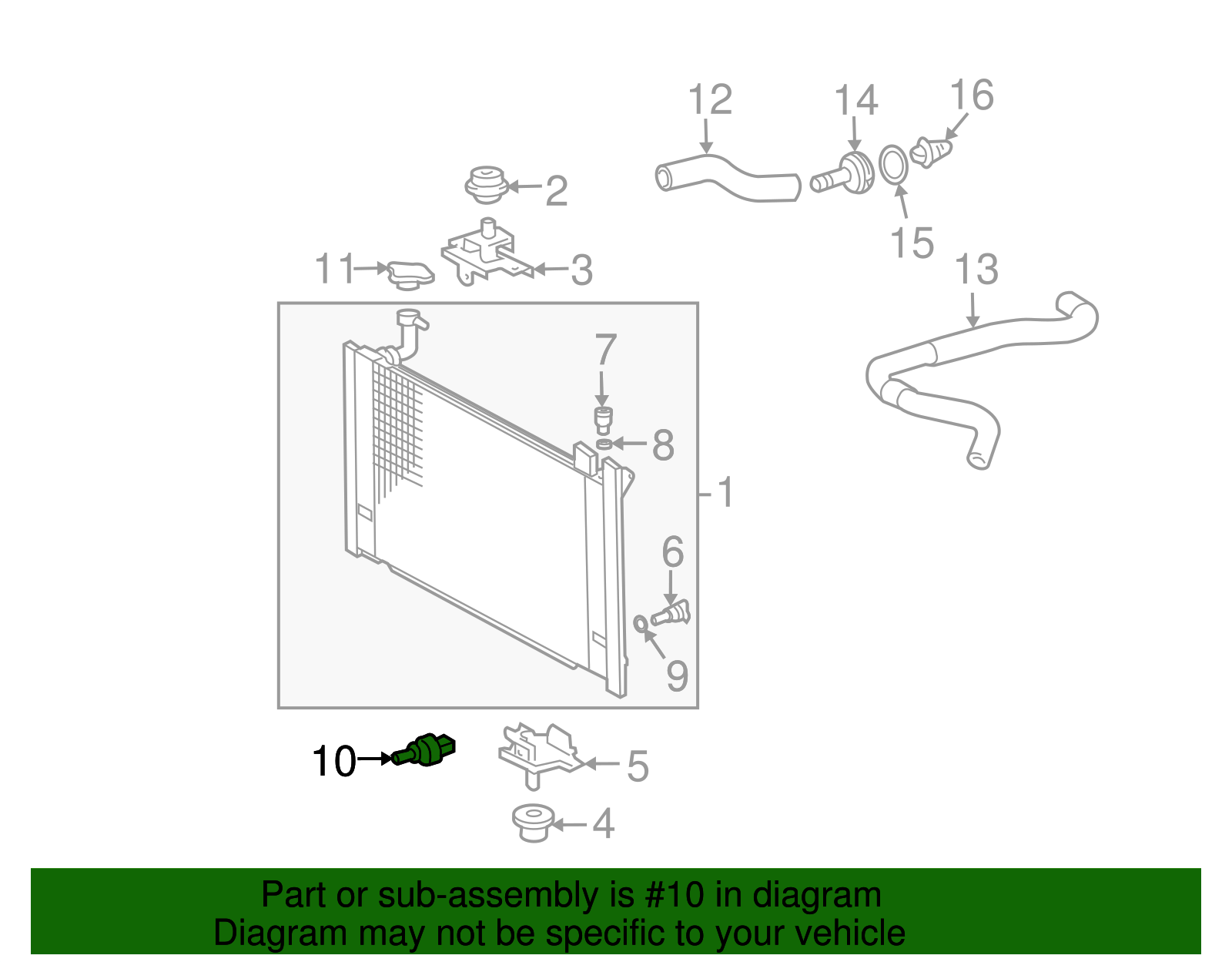 12
14
16
2
15
11
3
13
7
8
1
6
9
10
5
4

Part or sub-assembly is #10 in diagram
Diagram may not be specific to your vehicle