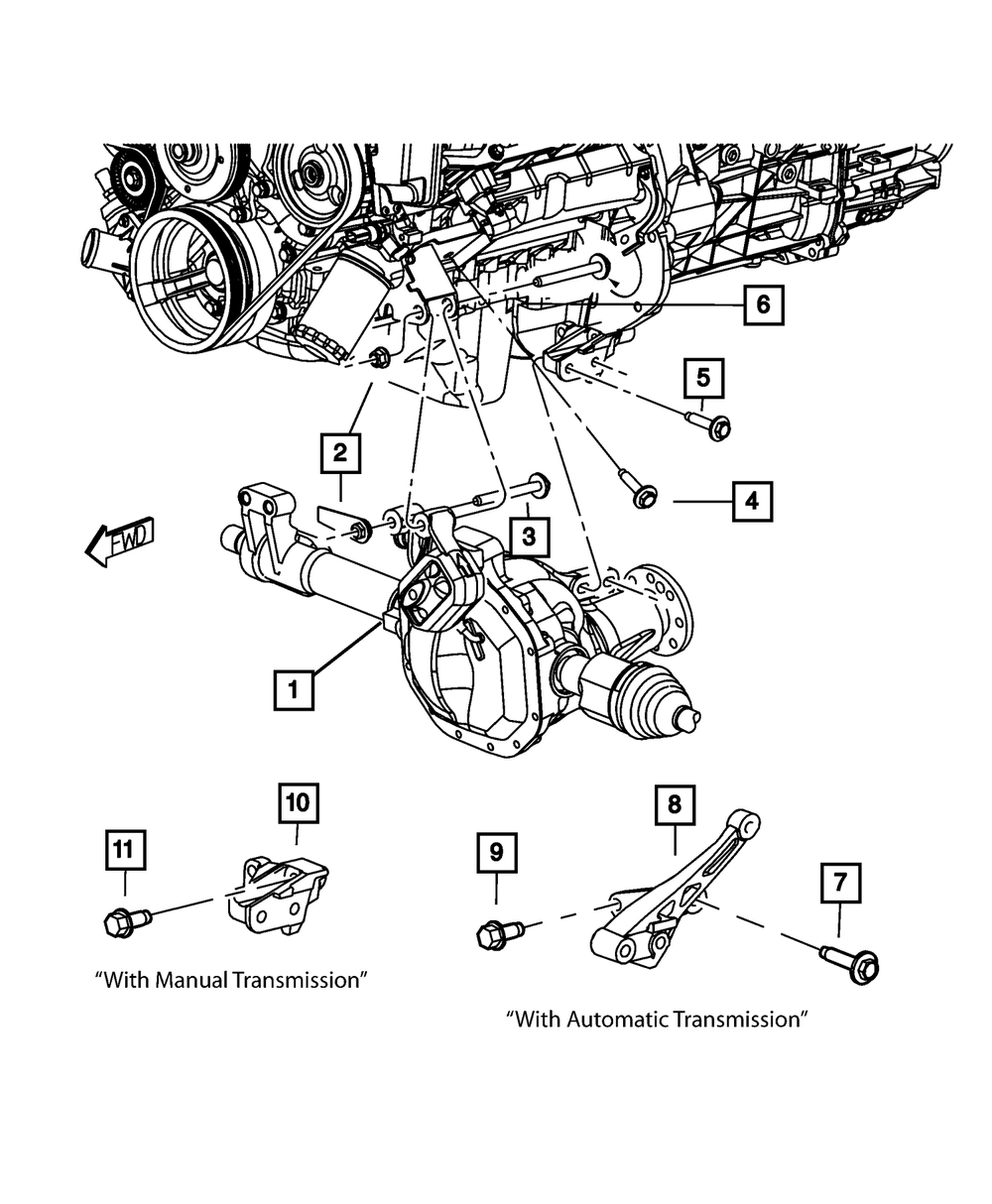 6

5

2

4

FWD

3

1

10

8

11

9

7

"With Manual Transmission"

"With Automatic Transmission"