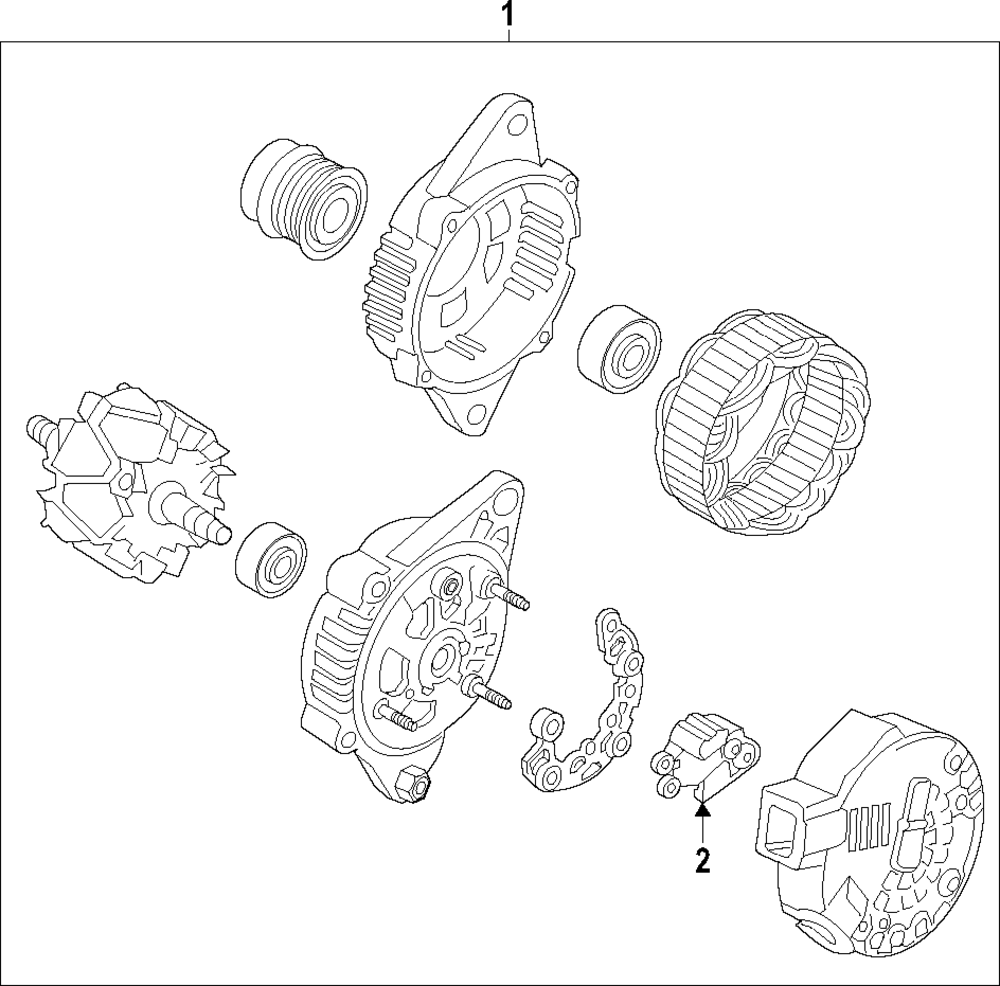 1

2