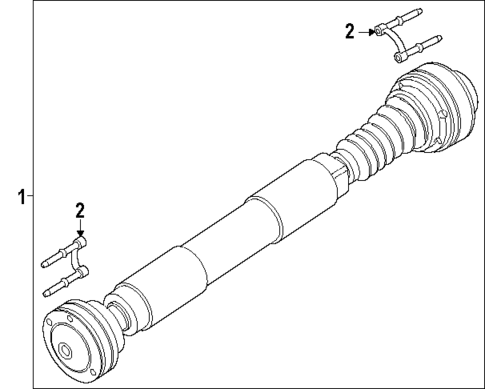 2
1
2