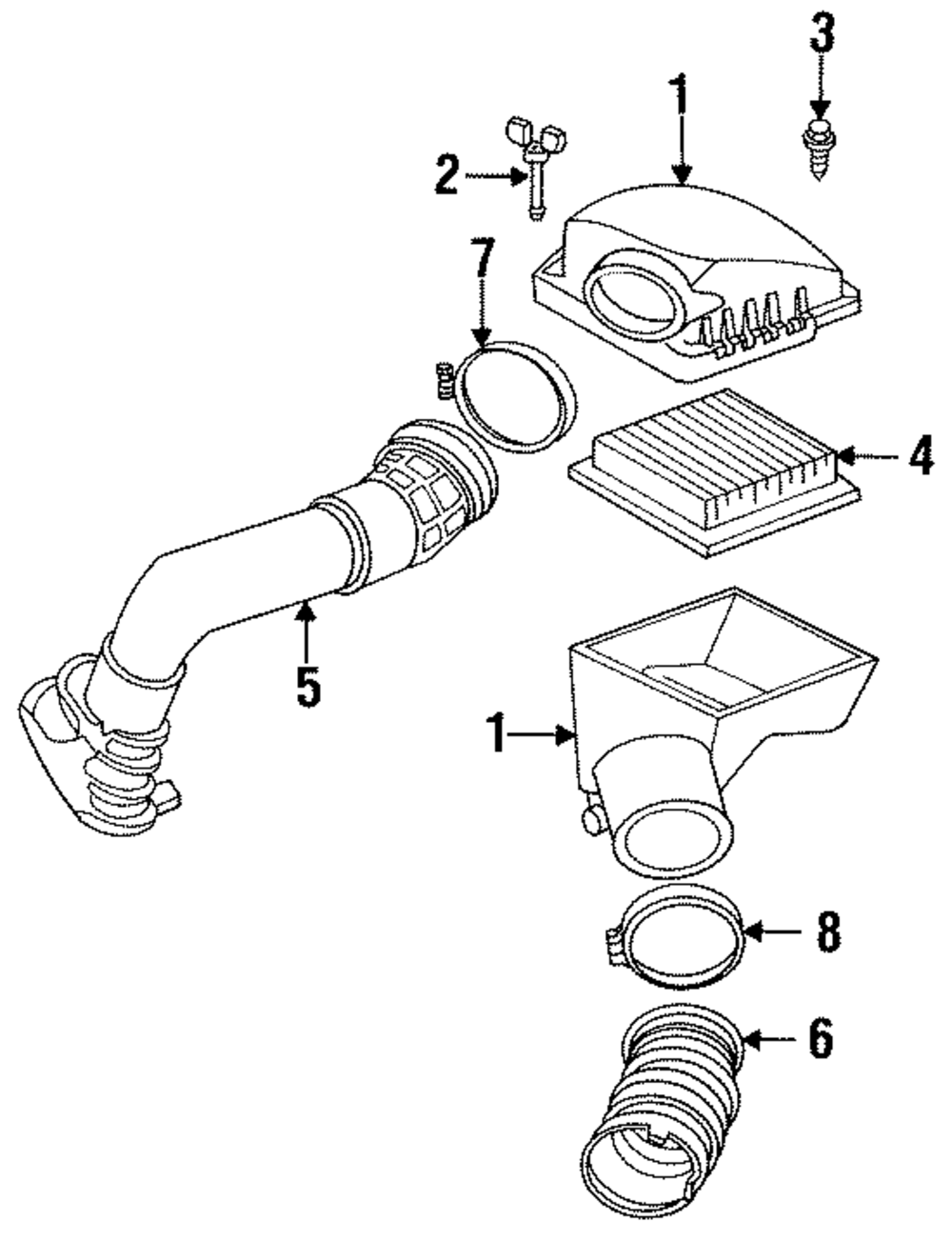 3
1
2
7
4
5
1
8
6