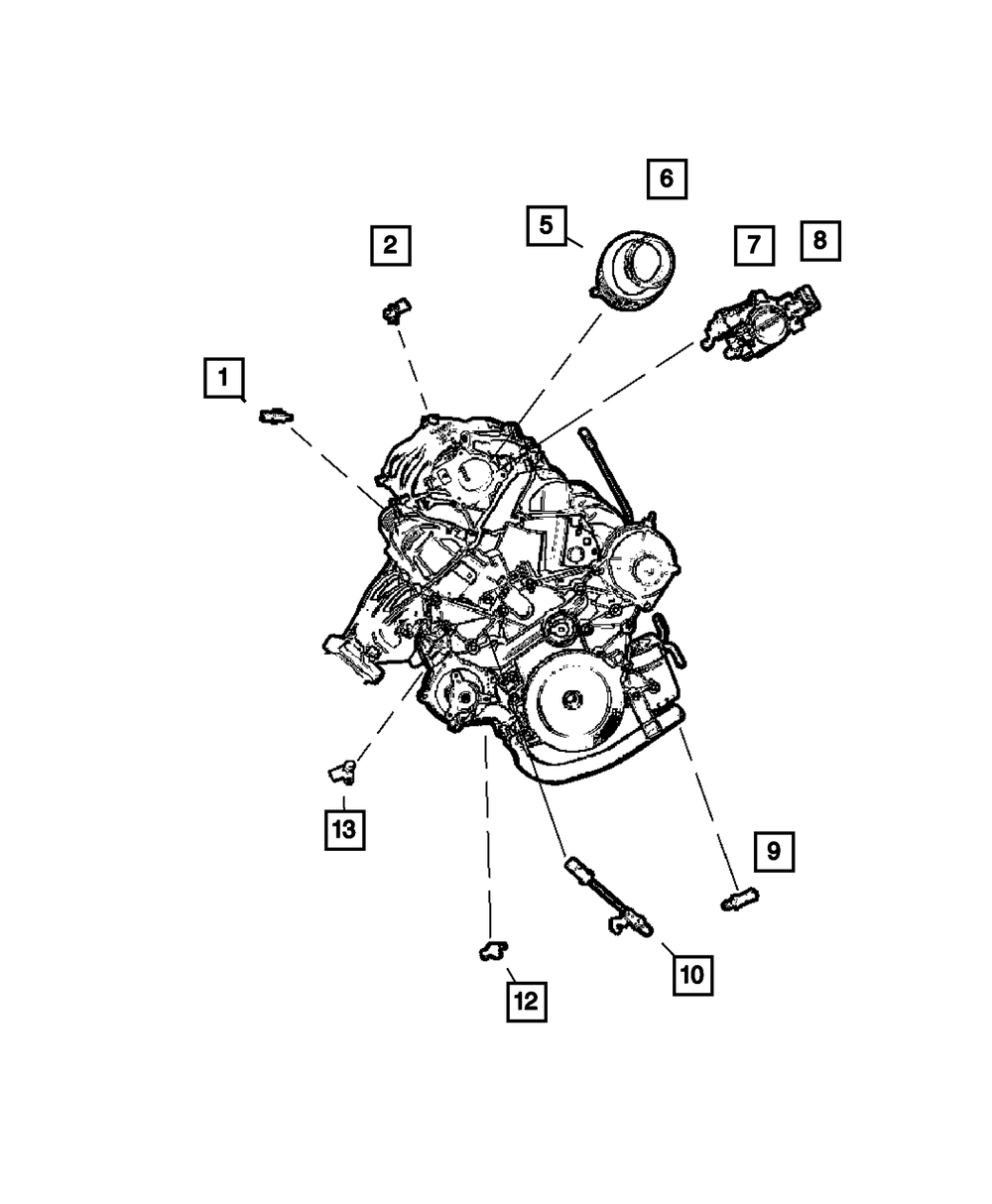 6

5

2

7

8

1

13

9

10

12