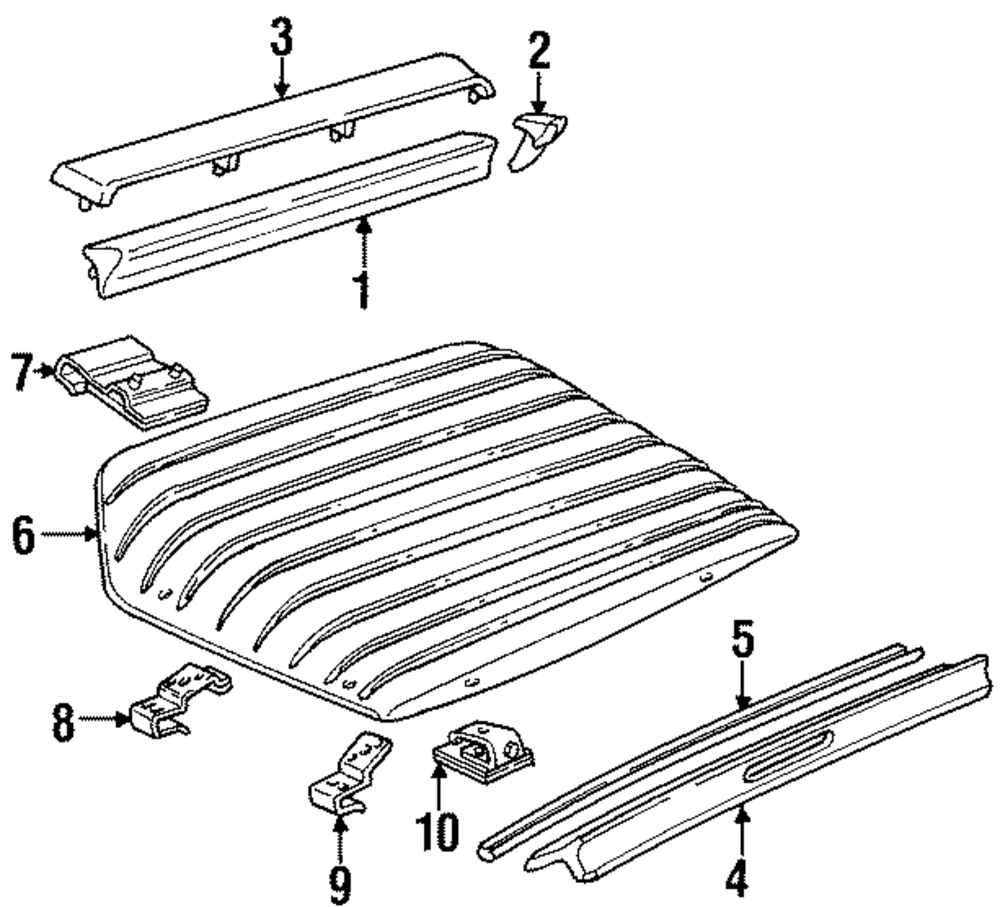 3
2
1
7
6
5
8
10
9
4