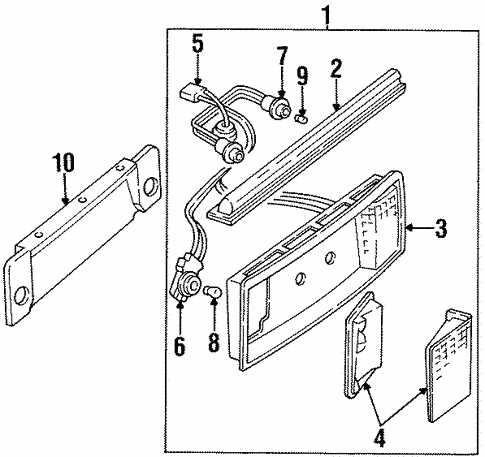 1
5
7
9
2
10
3
6
8
4