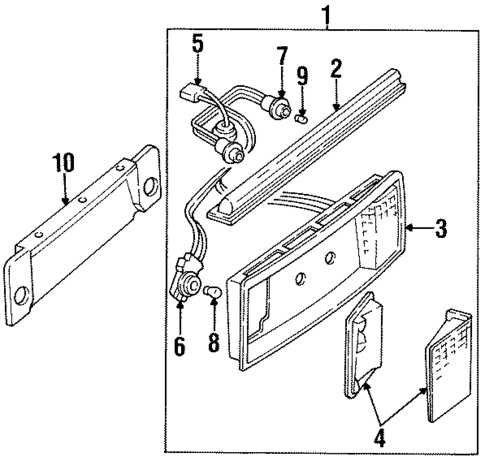 1
5
7
9
2
10
3
6
8
4