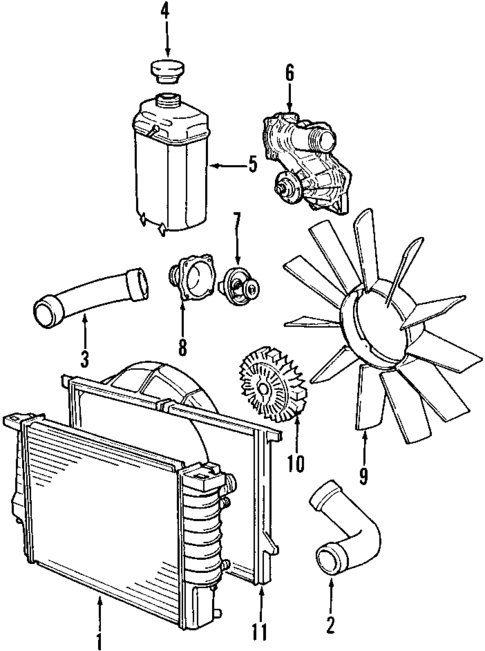 4
6
5
7
3
8
10
9
1
11
2