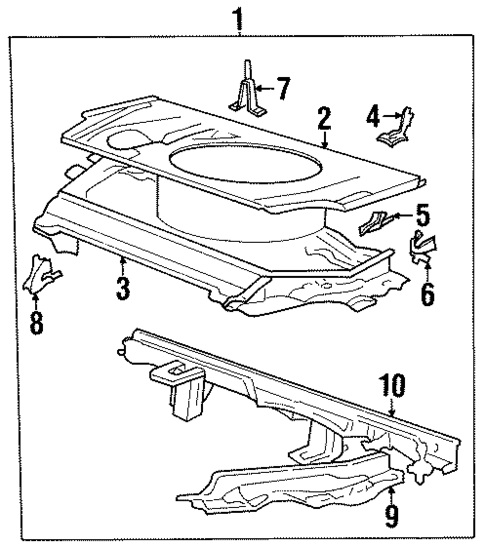 1
7
2
4
5
6
3
8
10
9