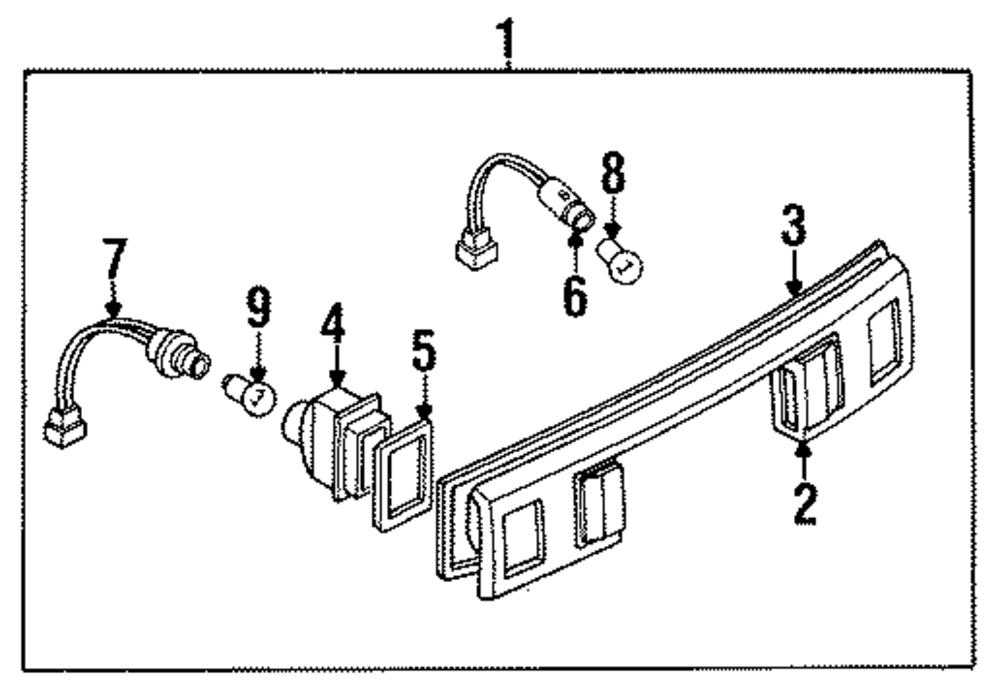 1
8
3
7
9
4
5
6
2