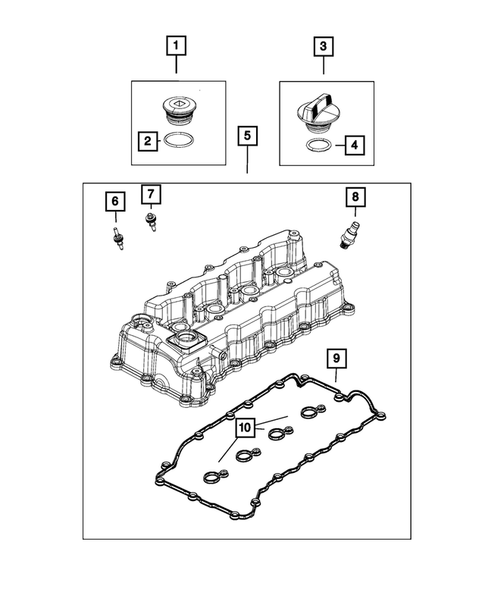 1
3
2
4
5
6
7
8
9
10