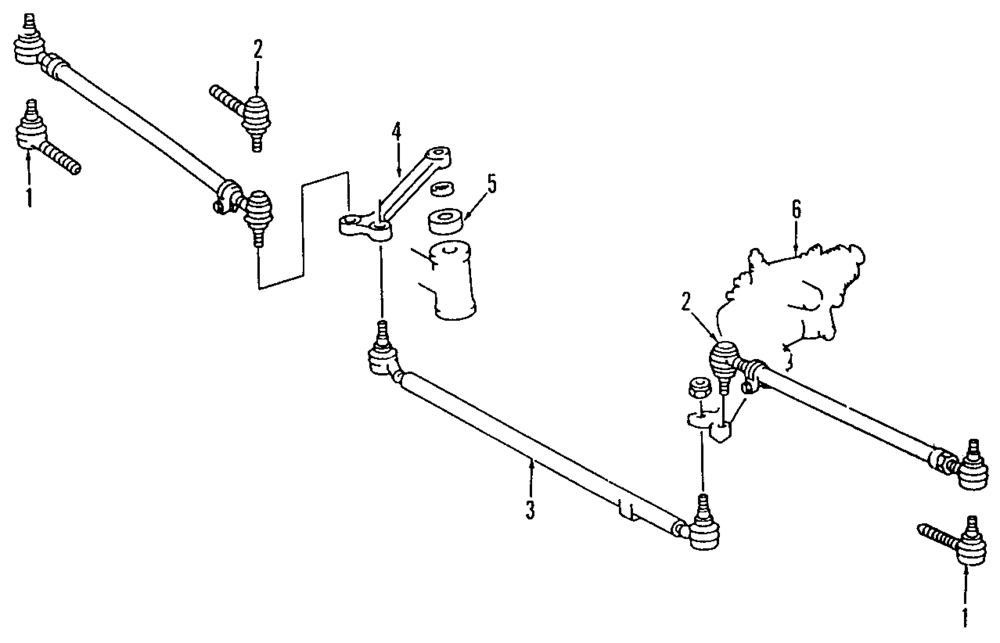 2
1
4
5
6
2
3
1