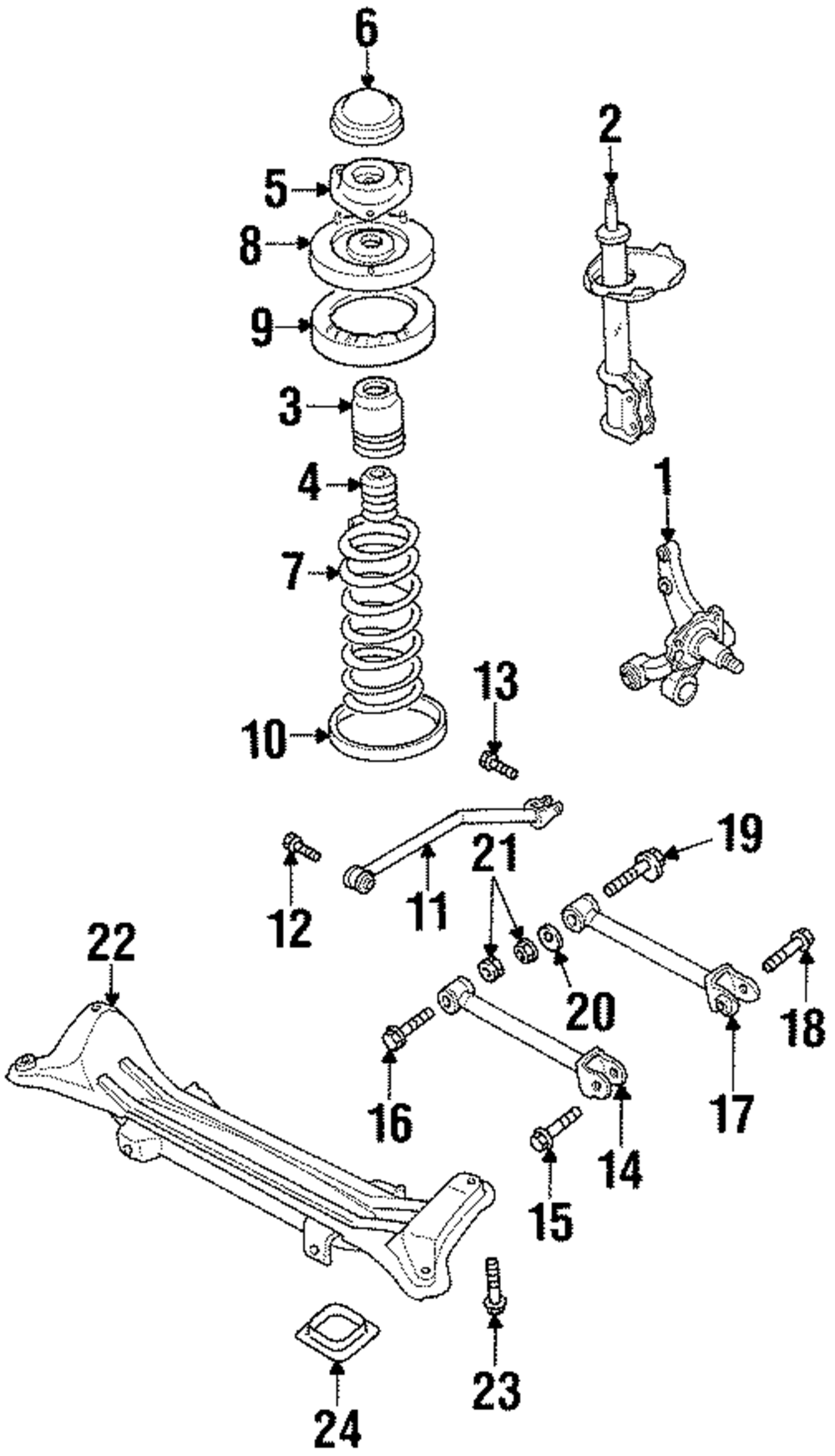 6
2
5
8
9
3
4
1
7
13
10
19
12
11
21
22
20
18
16
17
14
15
23
24