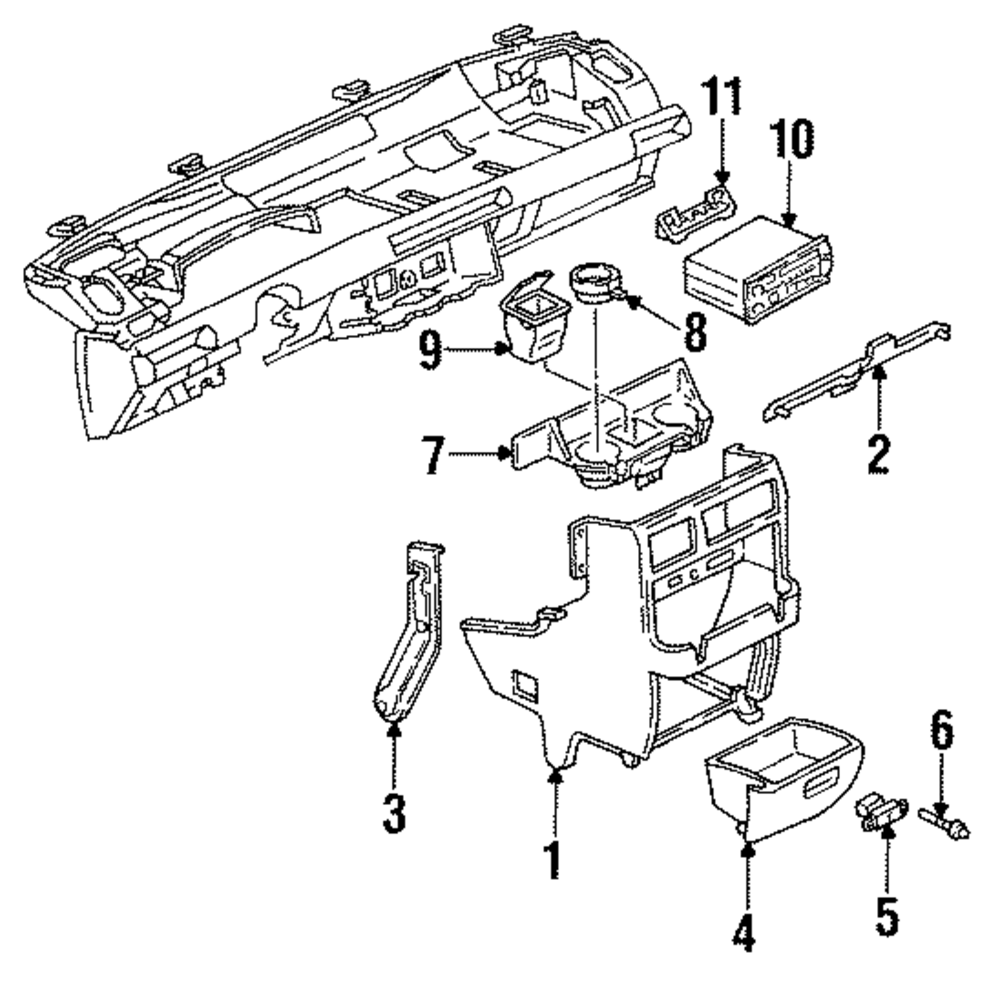 11
10
8
9
2
7
6
3
1
5
4