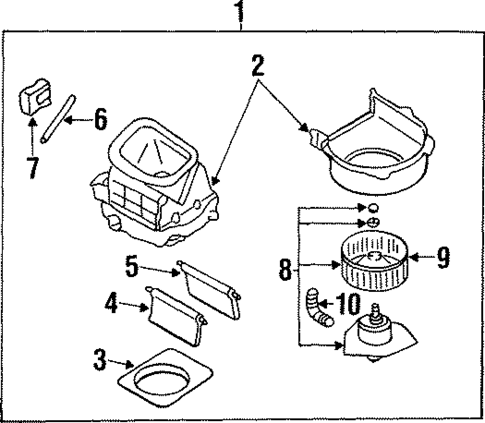 1
2
6
7
5
4
3
8
9
10