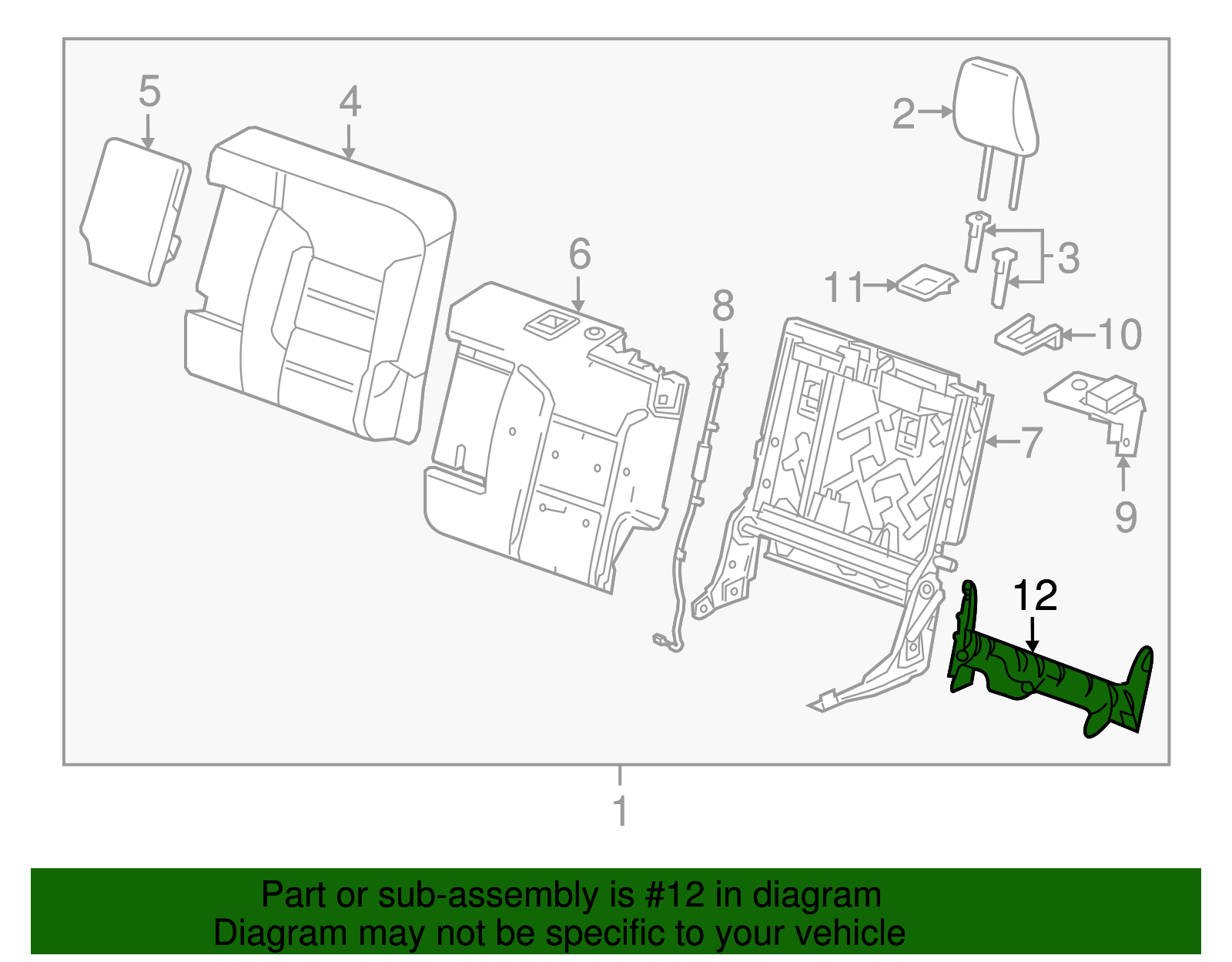 5
4
2
3
6
11
8
10
7
9
12
1

Part or sub-assembly is #12 in diagram
Diagram may not be specific to your vehicle