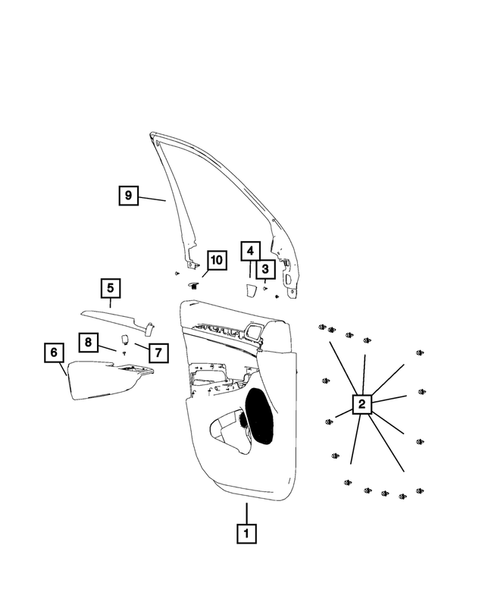 9
10
4
3
5
8
7
6
2
1