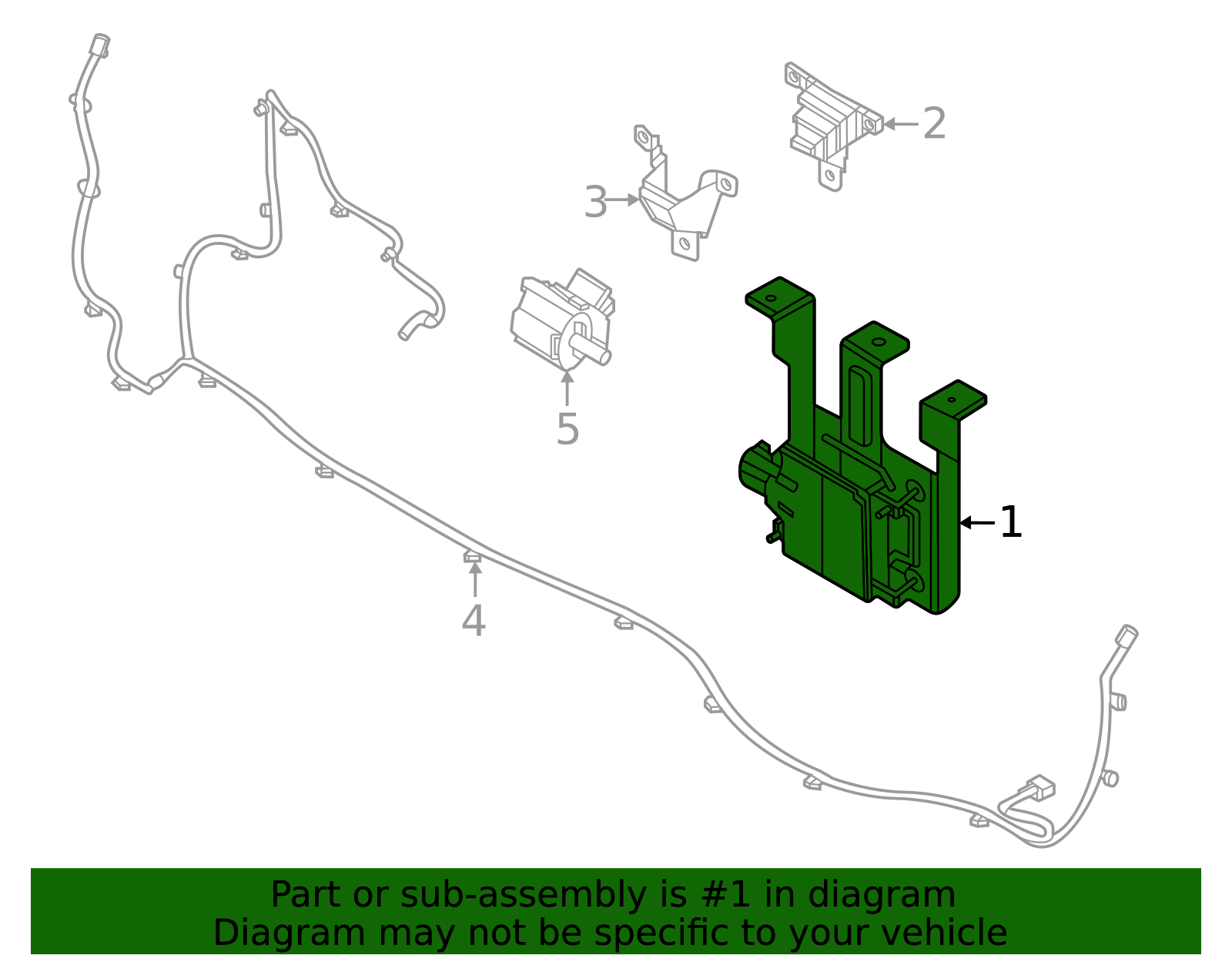 2

3

5

1

4

Part or sub-assembly is #1 in diagram
Diagram may not be specific to your vehicle