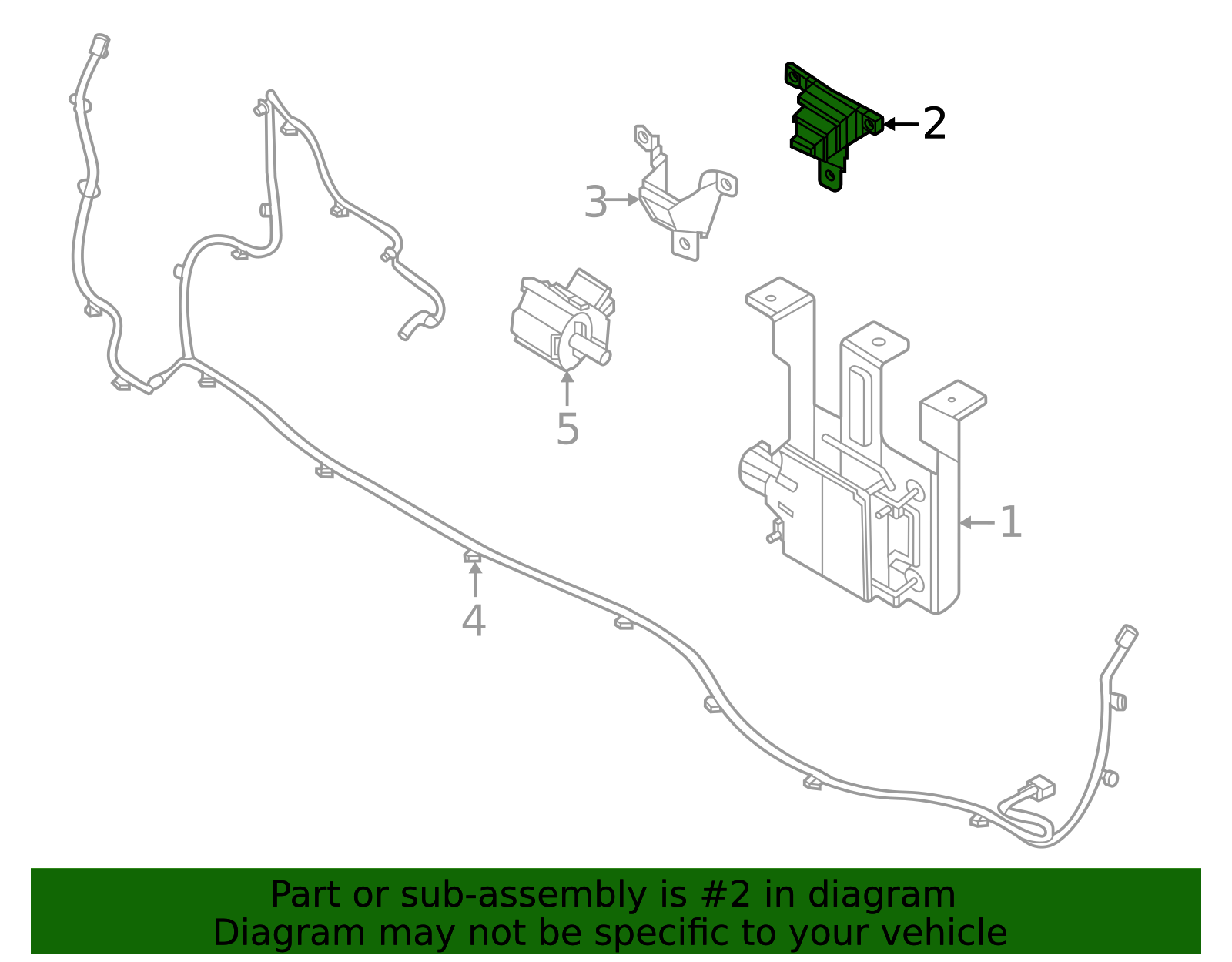 2
3
5
1
4

Part or sub-assembly is #2 in diagram
Diagram may not be specific to your vehicle