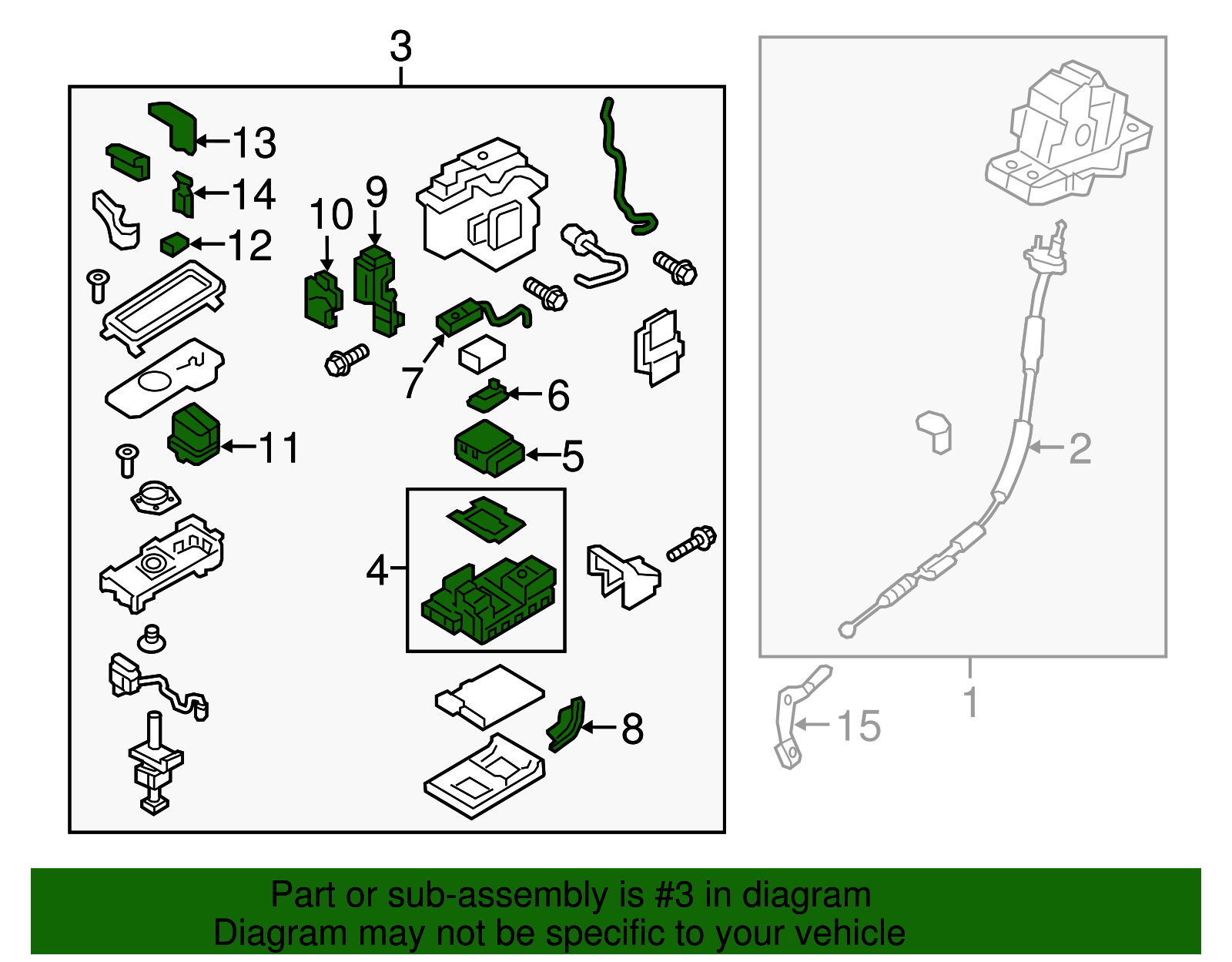 3
13
14
12
10
9
7
6
11
5
4
8
2
1
15

Part or sub-assembly is #3 in diagram
Diagram may not be specific to your vehicle