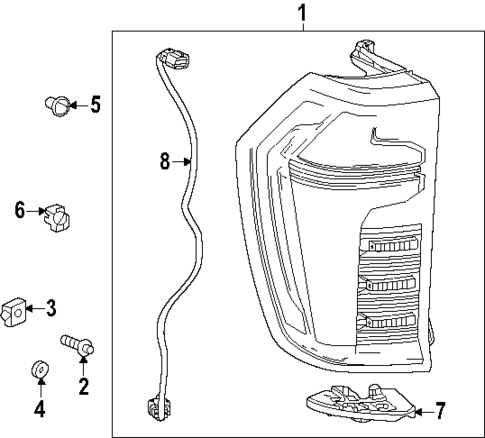 1
5
8
6
3
2
4
7