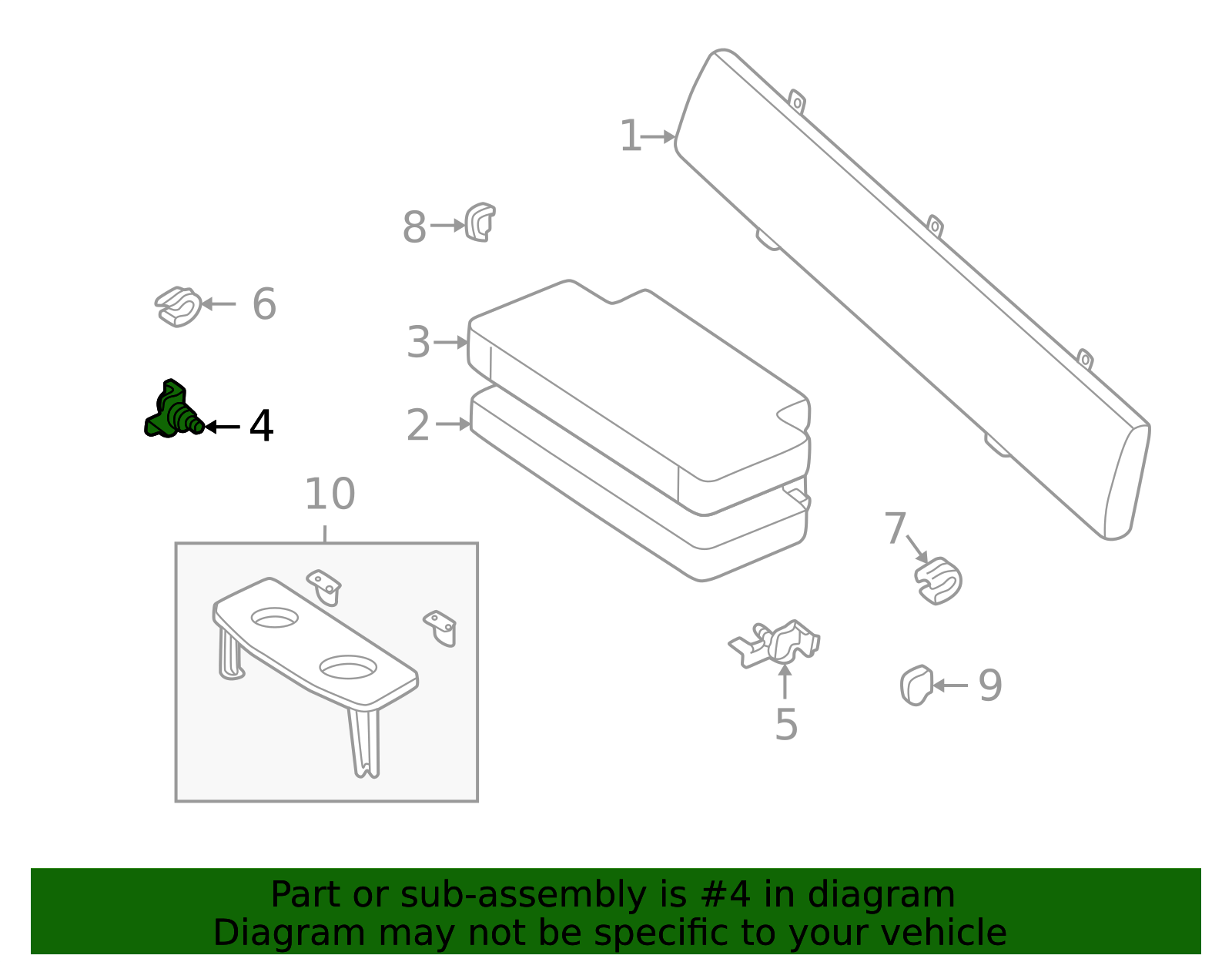 1
8
6
3
4
2
10
7
5
9

Part or sub-assembly is #4 in diagram
Diagram may not be specific to your vehicle