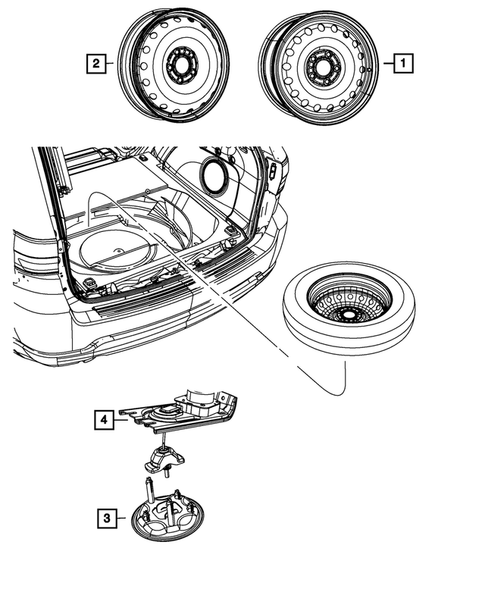 2
1
4
3