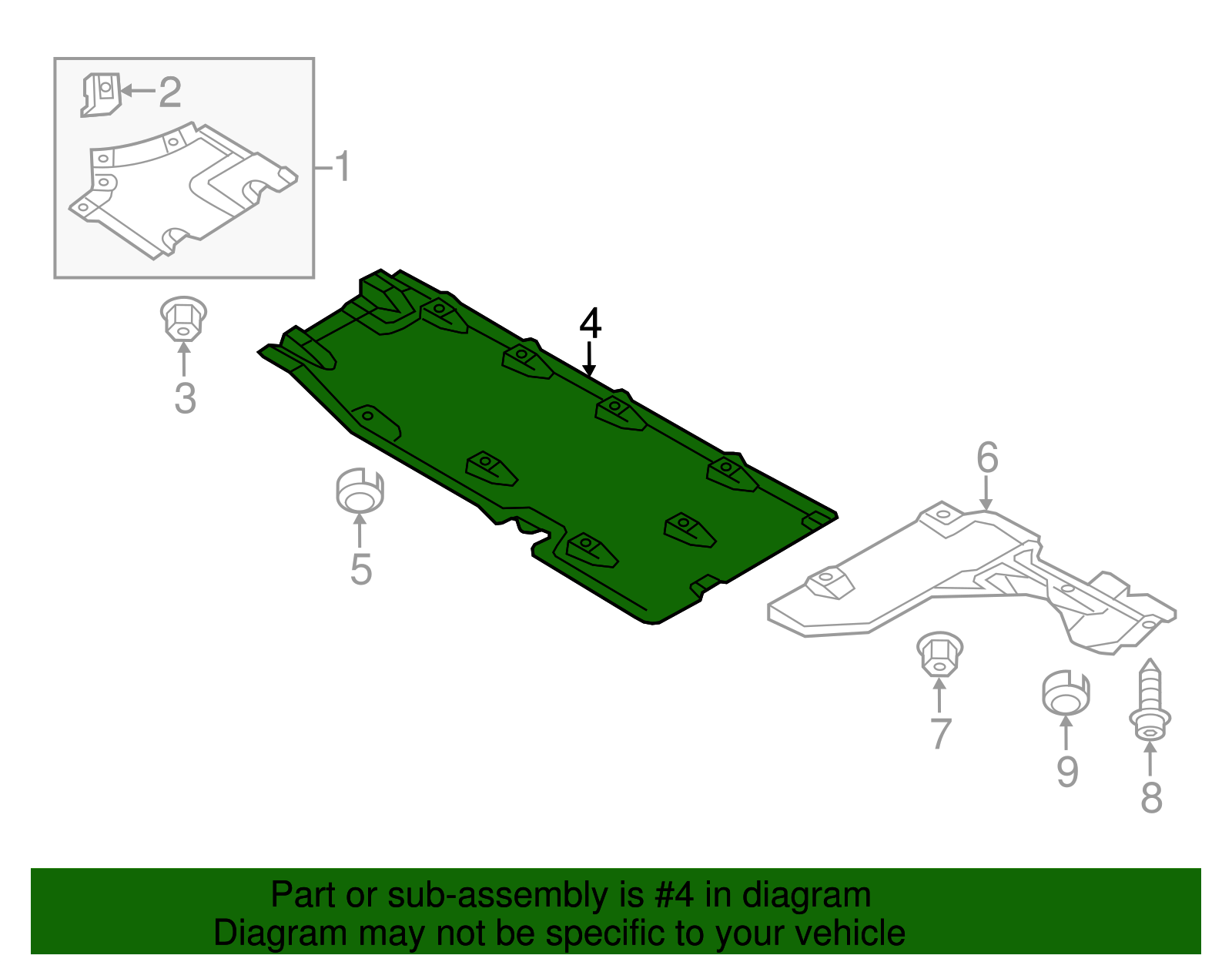 2
1
3
4
5
6
7
9
8

Part or sub-assembly is #4 in diagram
Diagram may not be specific to your vehicle