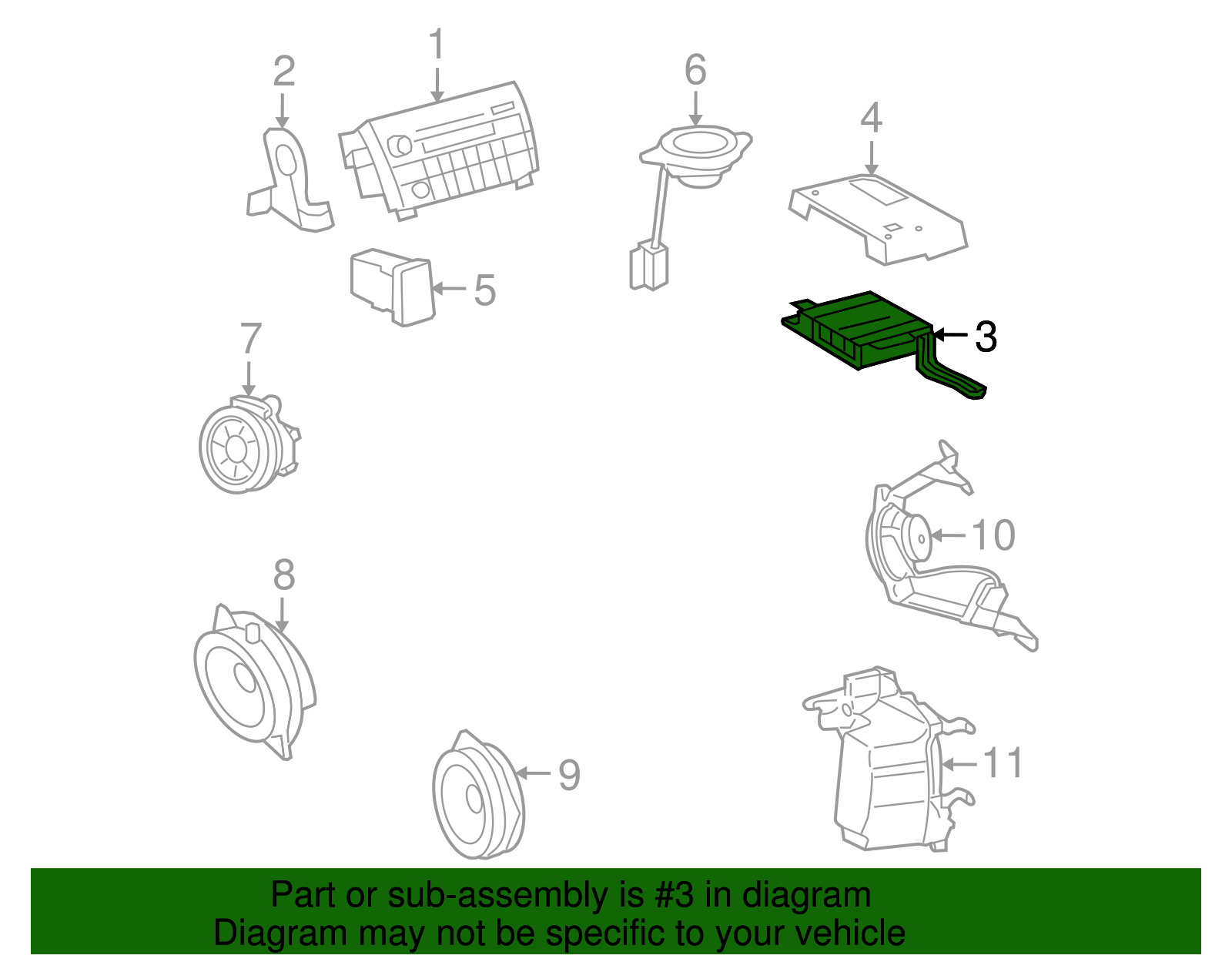 2
1
6
4
5
3
7
10
8
9
11

Part or sub-assembly is #3 in diagram
Diagram may not be specific to your vehicle