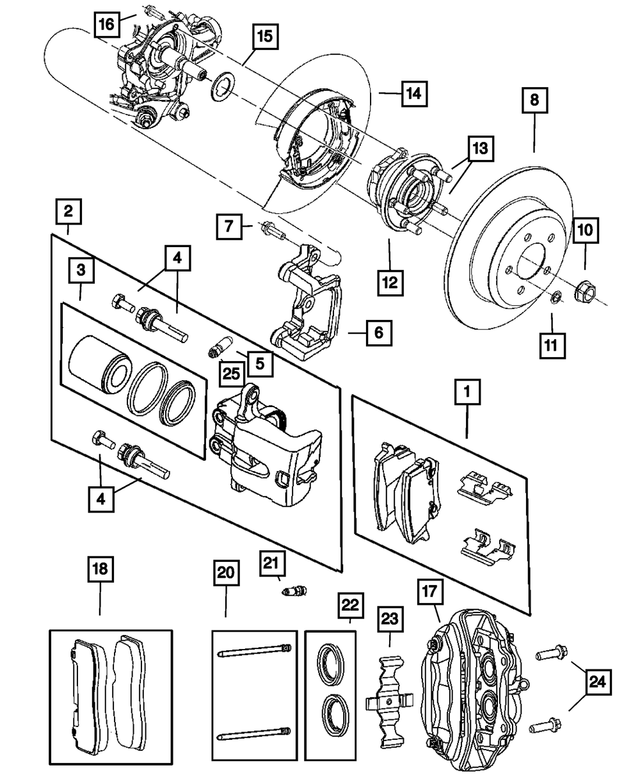 16
15
14
8
13
2
7
10
3
4
12
6
11
5
25
1
4
18
20
21
22
23
17
24